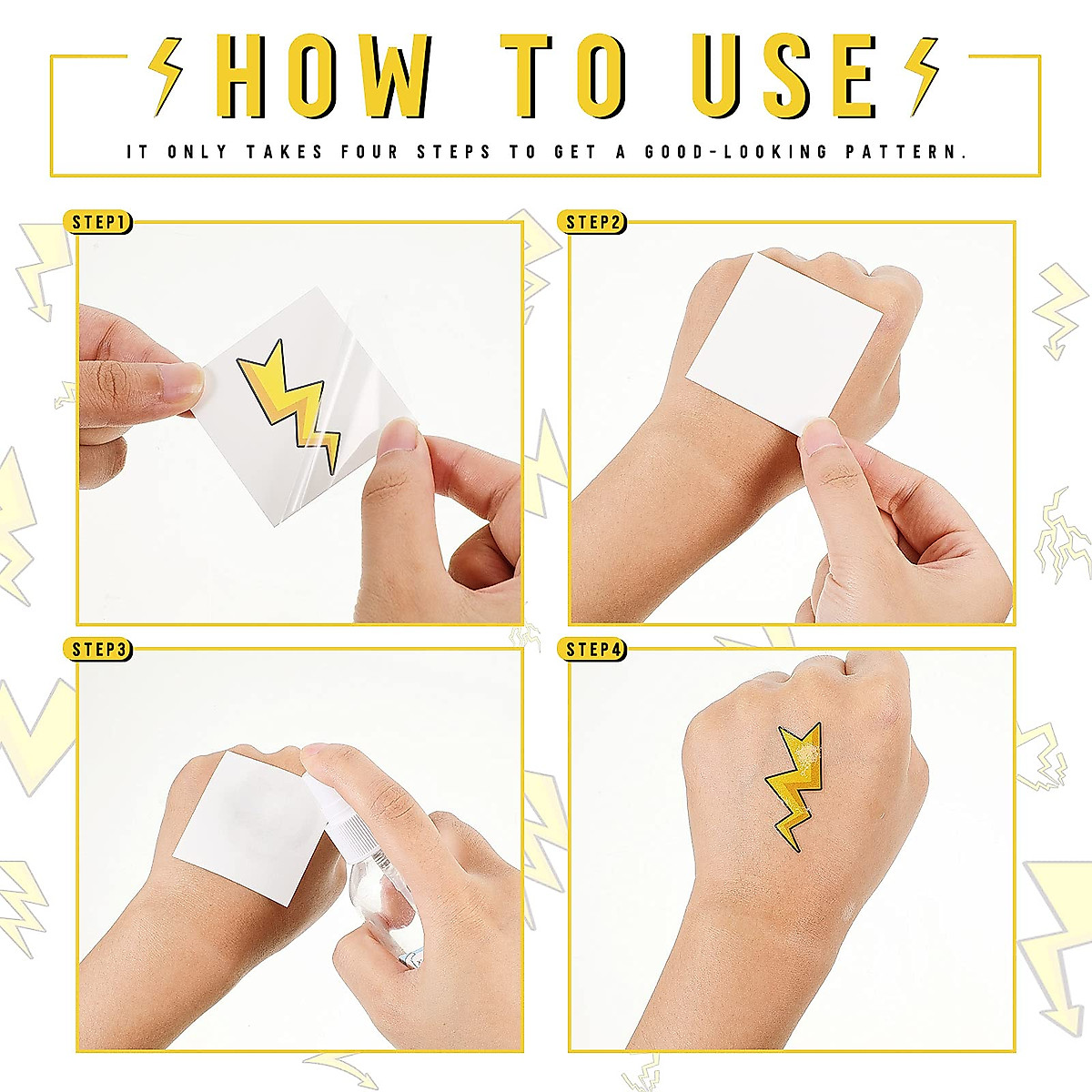 HOW TO USE

IT ONLY TAKES FOUR STEPS TO GET A GOOD-LOOKING PATTERN.

STEP1

STEP2

STEP3

STEP4