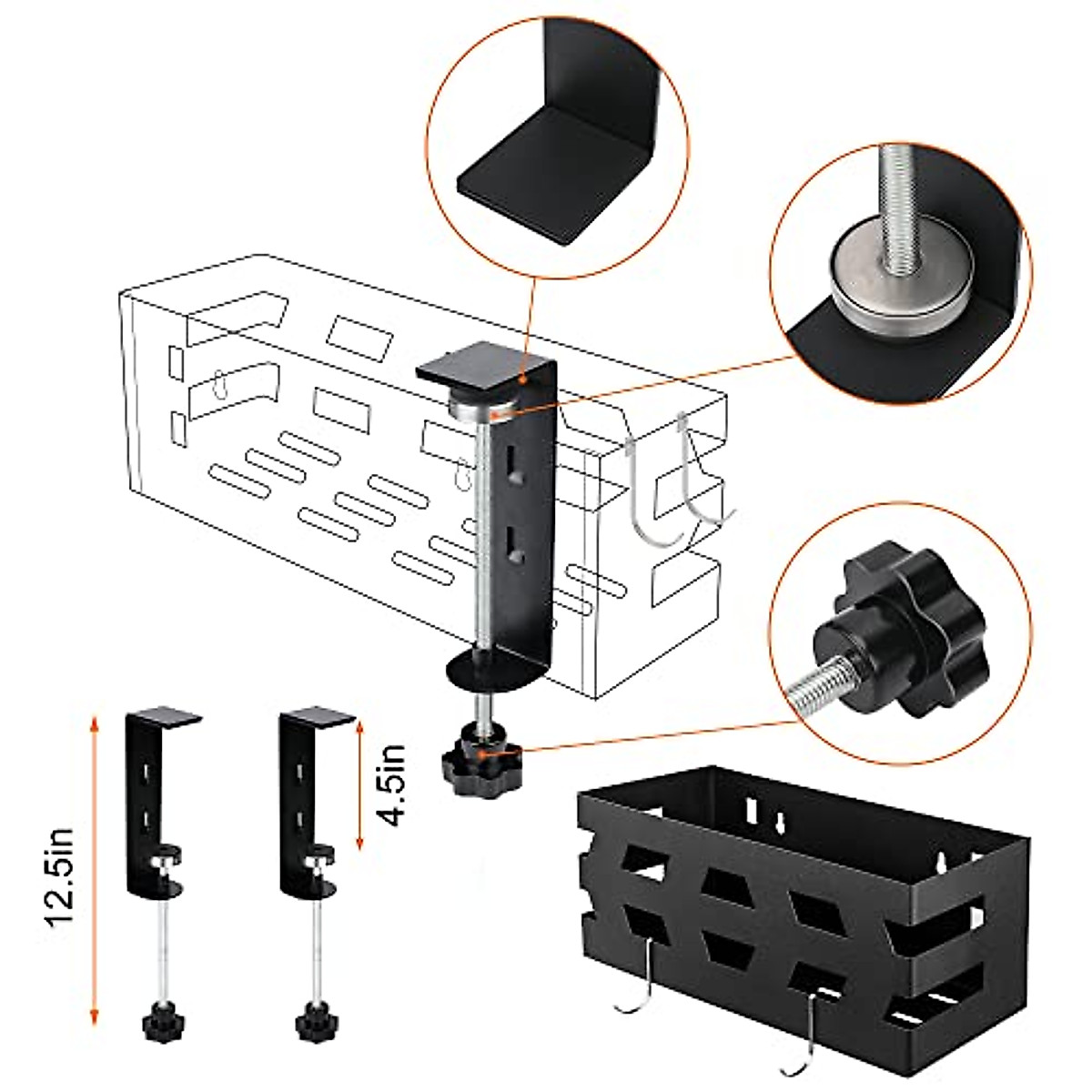 12.5in

4.5in