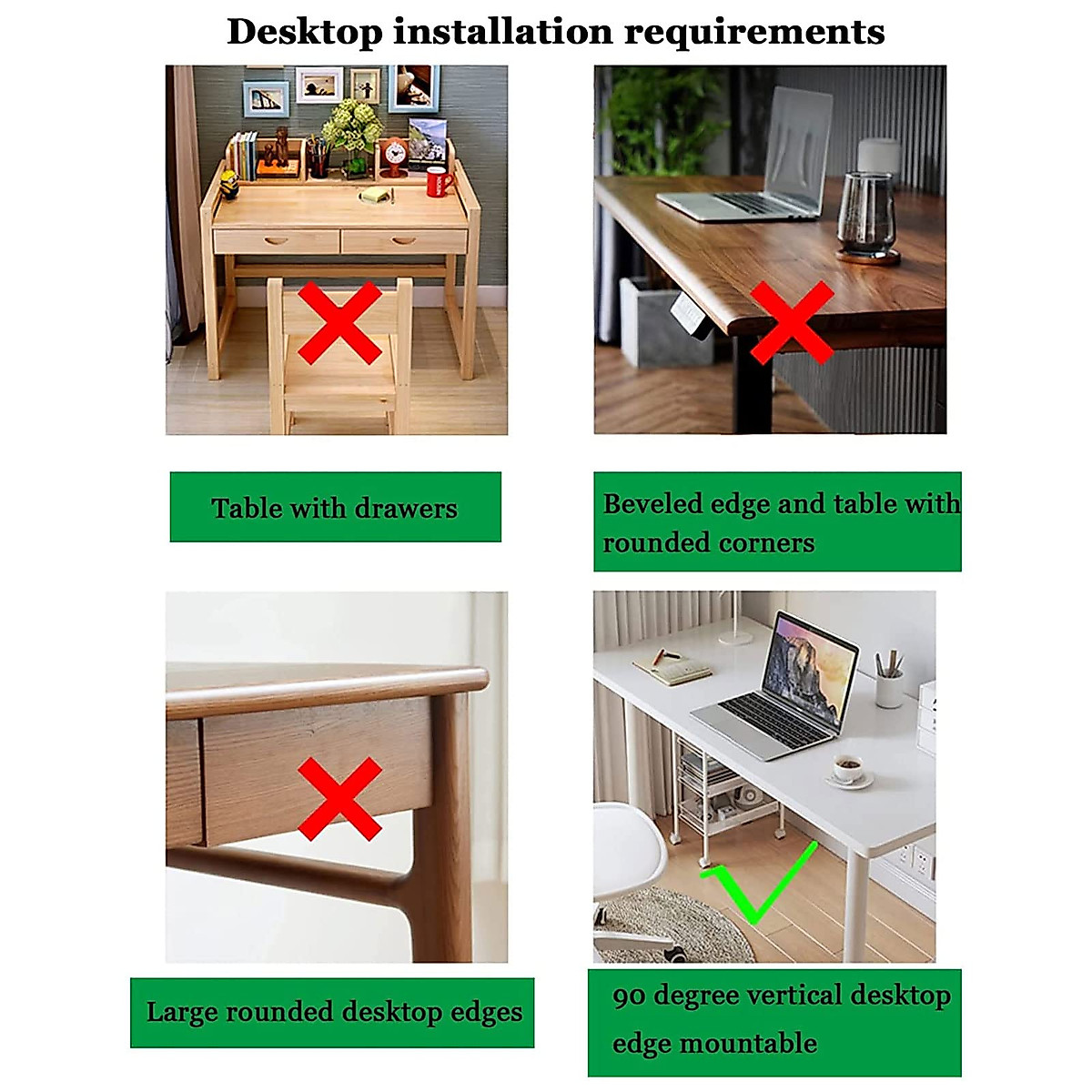 Desktop installation requirements

Table with drawers

Beveled edge and table with rounded corners

Large rounded desktop edges

90 degree vertical desktop edge mountable