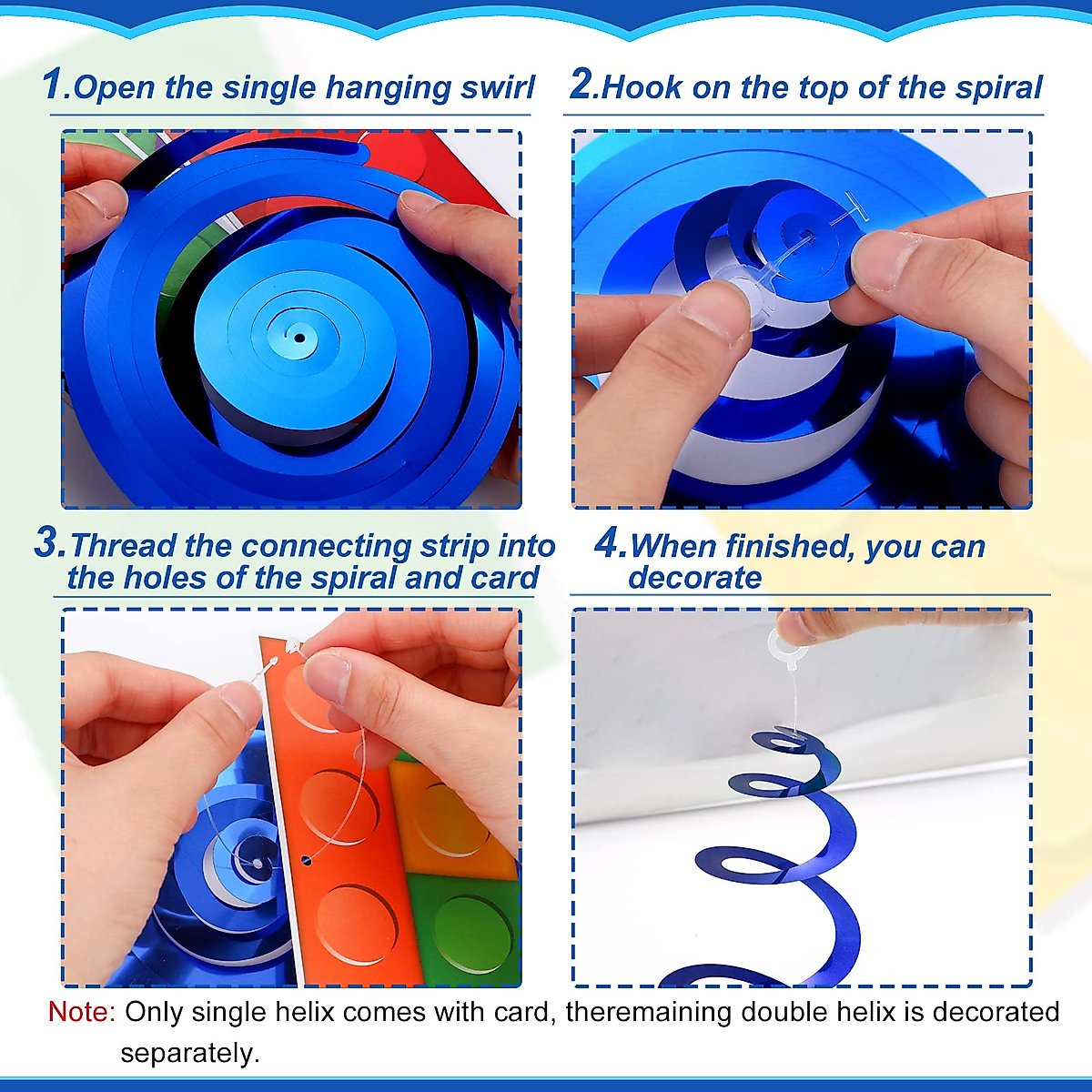 1.Open the single hanging swirl

2.Hook on the top of the spiral

3.Thread the connecting strip into the holes of the spiral and card

4.When finished, you can decorate

Note: Only single helix comes with card, theremaining double helix is decorated separately.