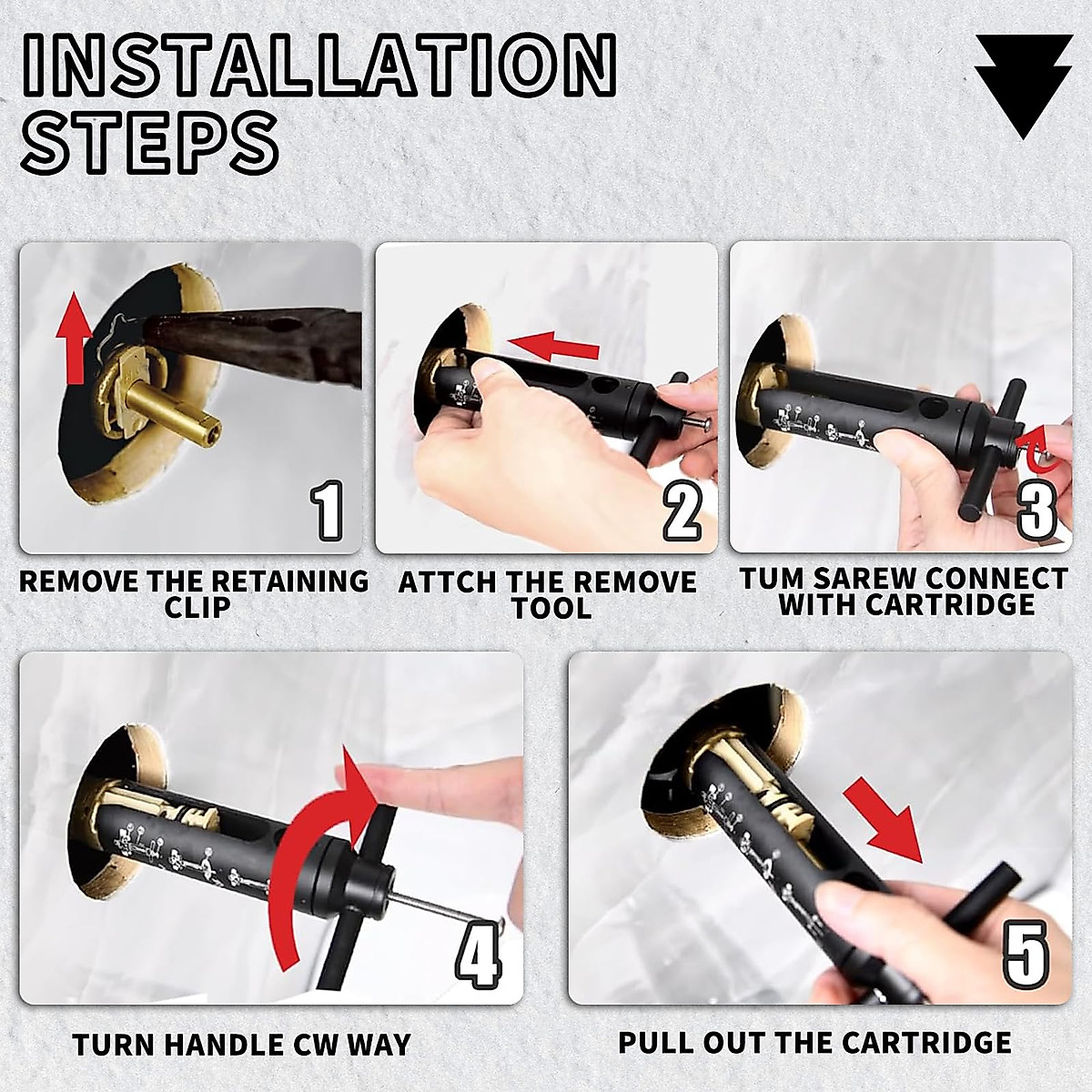 INSTALLATION STEPS

1

REMOVE THE RETAINING CLIP

2

ATTCH THE REMOVE TOOL

3

TUM SAREW CONNECT WITH CARTRIDGE

4

TURN HANDLE CW WAY

5

PULL OUT THE CARTRIDGE