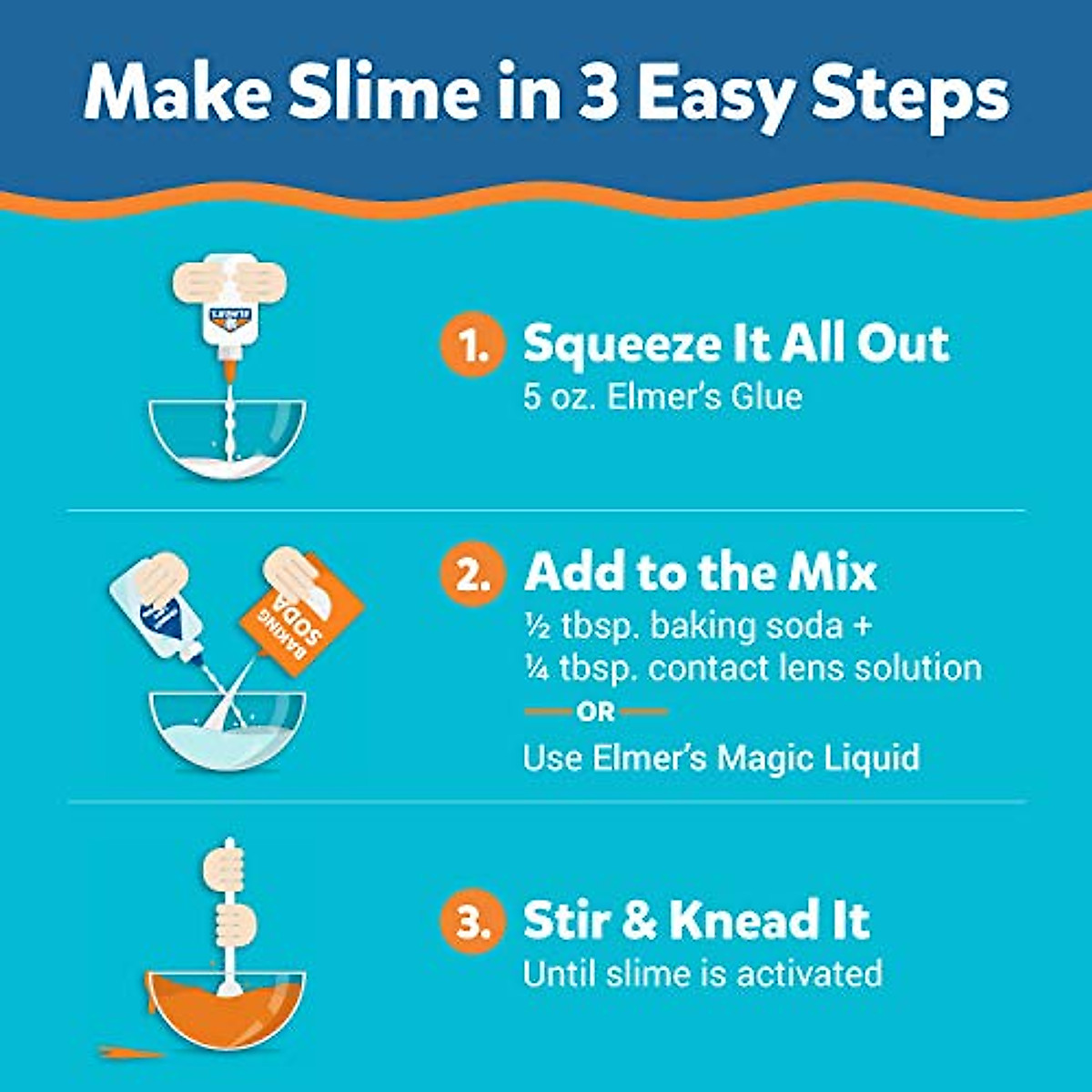 Make Slime in 3 Easy Steps

ELMER'S

1. Squeeze It All Out
5 oz. Elmer's Glue

BAKING SODA

2. Add to the Mix
½ tbsp. baking soda +
¼ tbsp. contact lens solution
OR
Use Elmer's Magic Liquid

3. Stir & Knead It
Until slime is activated