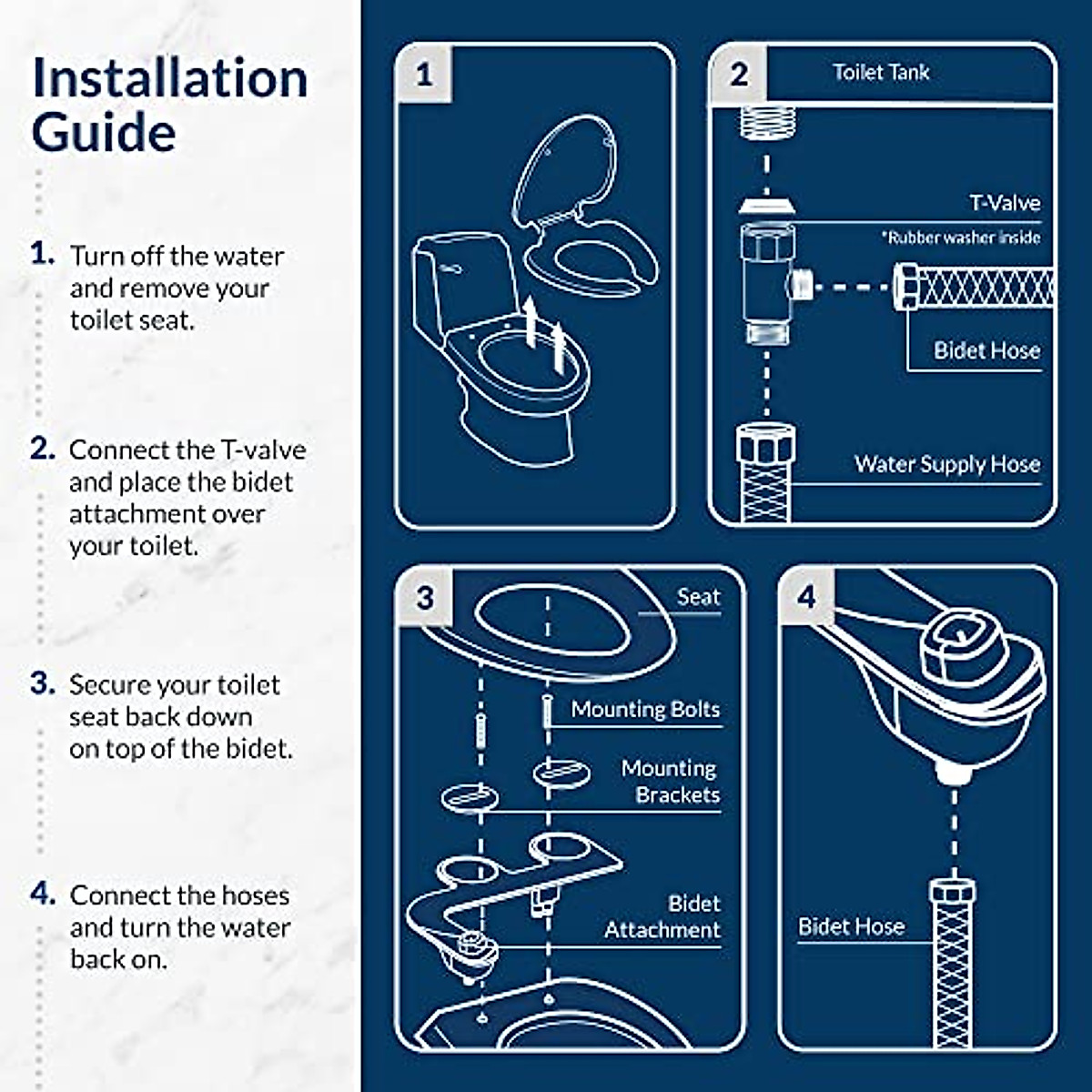 Installation Guide

1. Turn off the water and remove your toilet seat.

2. Connect the T-valve and place the bidet attachment over your toilet.

3. Secure your toilet seat back down on top of the bidet.

4. Connect the hoses and turn the water back on.

1

2

Toilet Tank

T-Valve

*Rubber washer inside

Bidet Hose

Water Supply Hose

3

Seat

Mounting Bolts

Mounting Brackets

Bidet Attachment

4

Bidet Hose