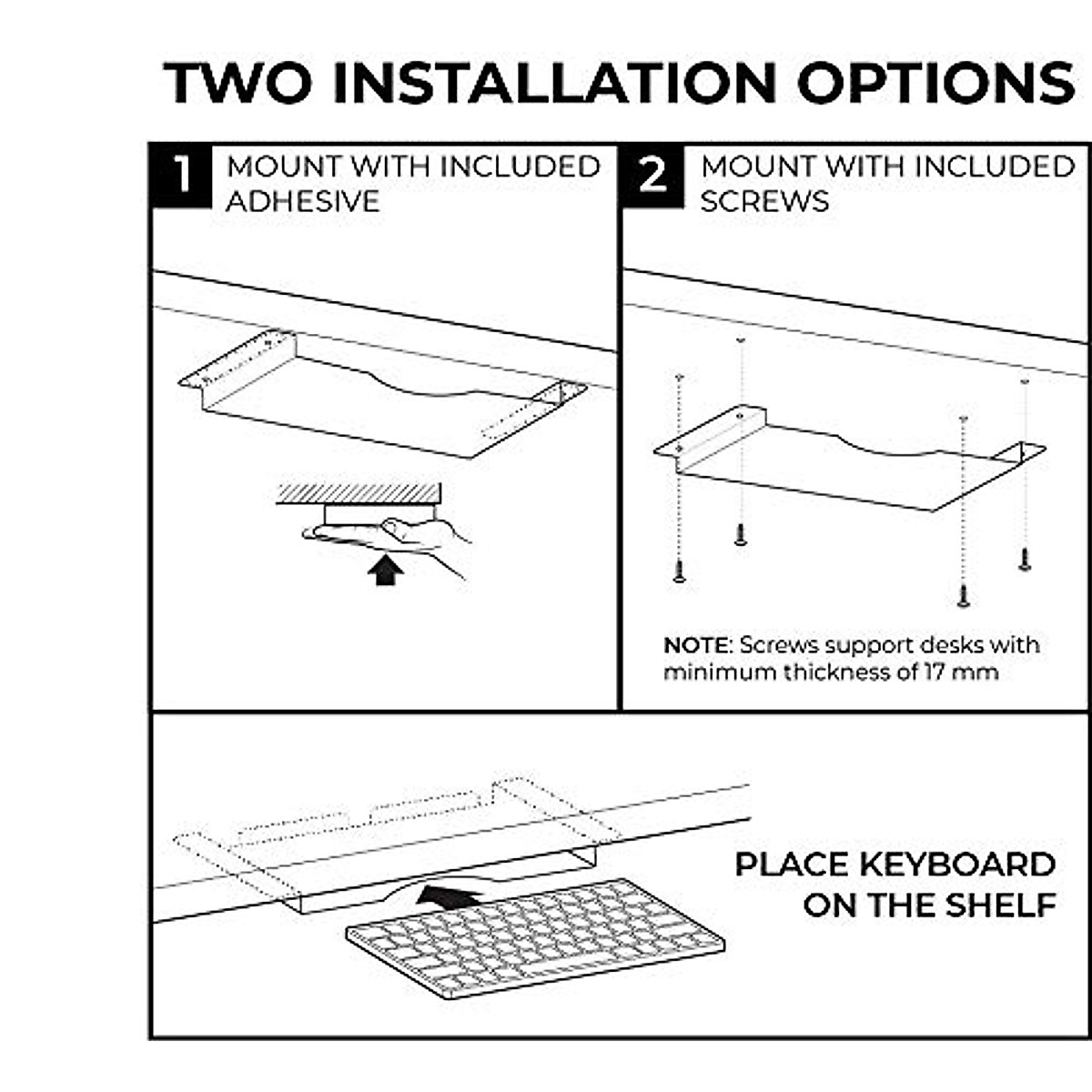 TWO INSTALLATION OPTIONS

1 MOUNT WITH INCLUDED ADHESIVE

2 MOUNT WITH INCLUDED SCREWS

NOTE: Screws support desks with minimum thickness of 17 mm

PLACE KEYBOARD ON THE SHELF