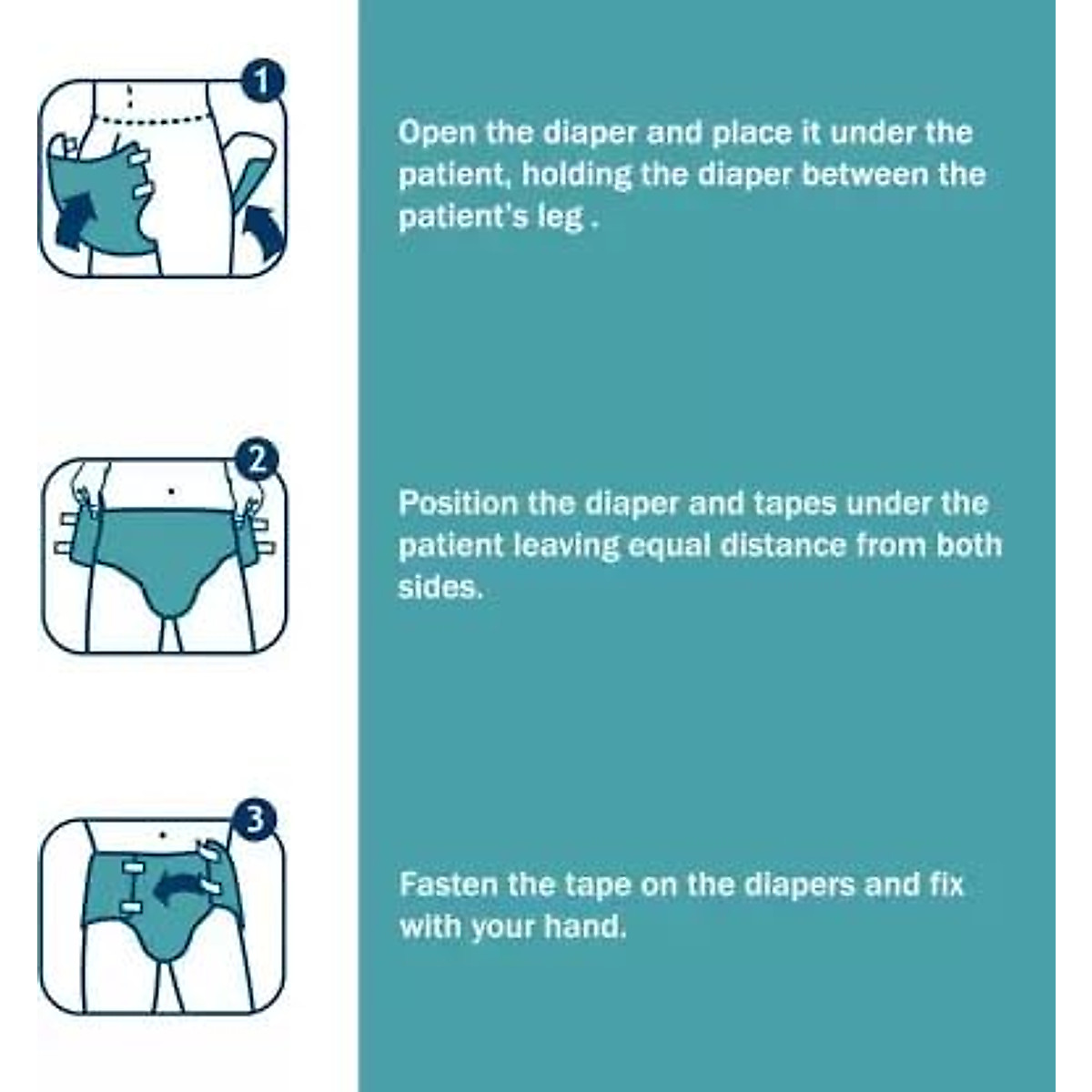 1

Open the diaper and place it under the patient, holding the diaper between the patient's leg .

2

Position the diaper and tapes under the patient leaving equal distance from both sides.

3

Fasten the tape on the diapers and fix with your hand.