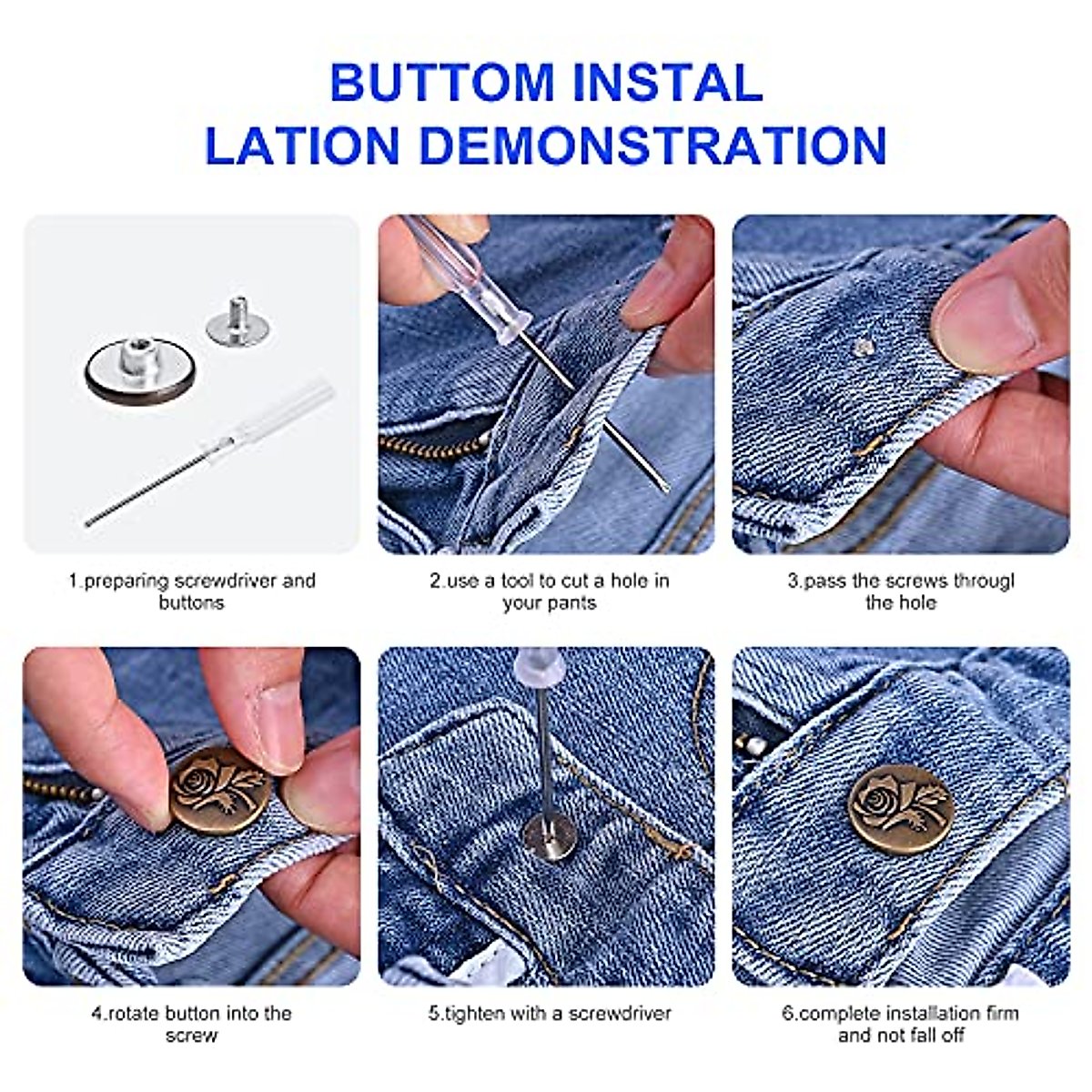 BUTTOM INSTAL
LATION DEMONSTRATION

1.preparing screwdriver and buttons

2.use a tool to cut a hole in your pants

3.pass the screws througl the hole

4.rotate button into the screw

5.tighten with a screwdriver

6.complete installation firm and not fall off