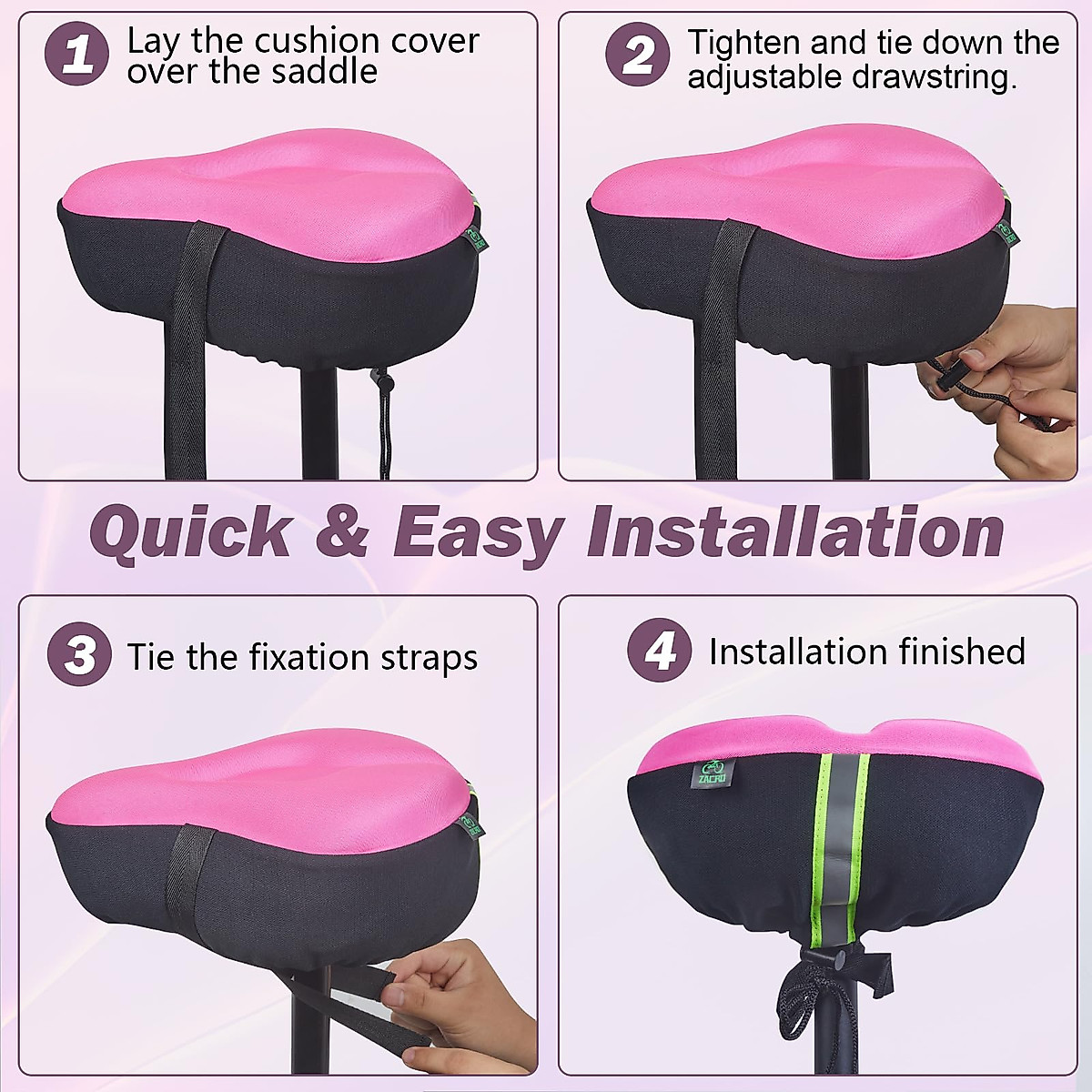 1 Lay the cushion cover over the saddle

2 Tighten and tie down the adjustable drawstring.

Quick & Easy Installation

3 Tie the fixation straps

4 Installation finished

ZACRO