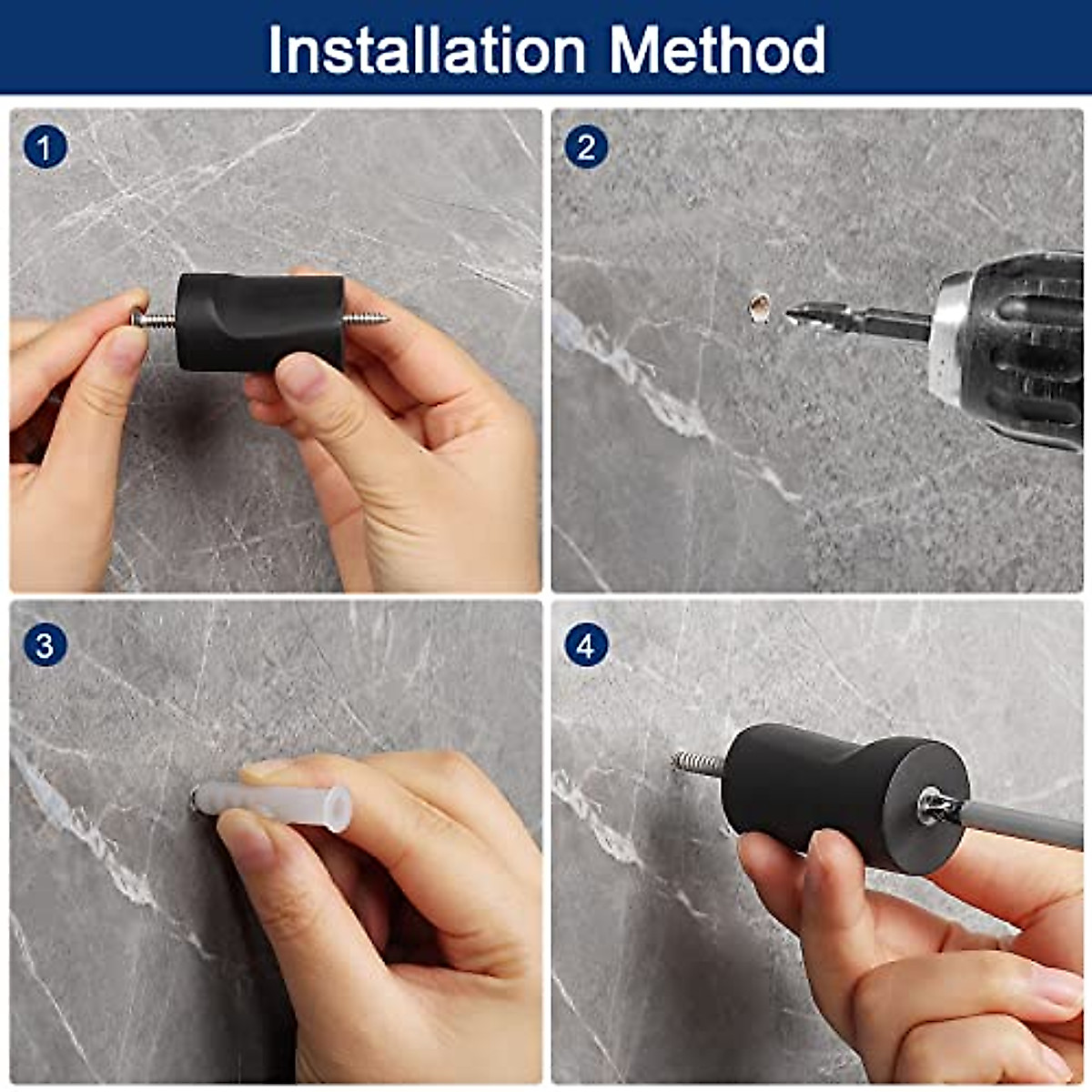 Installation Method

1

2

3

4