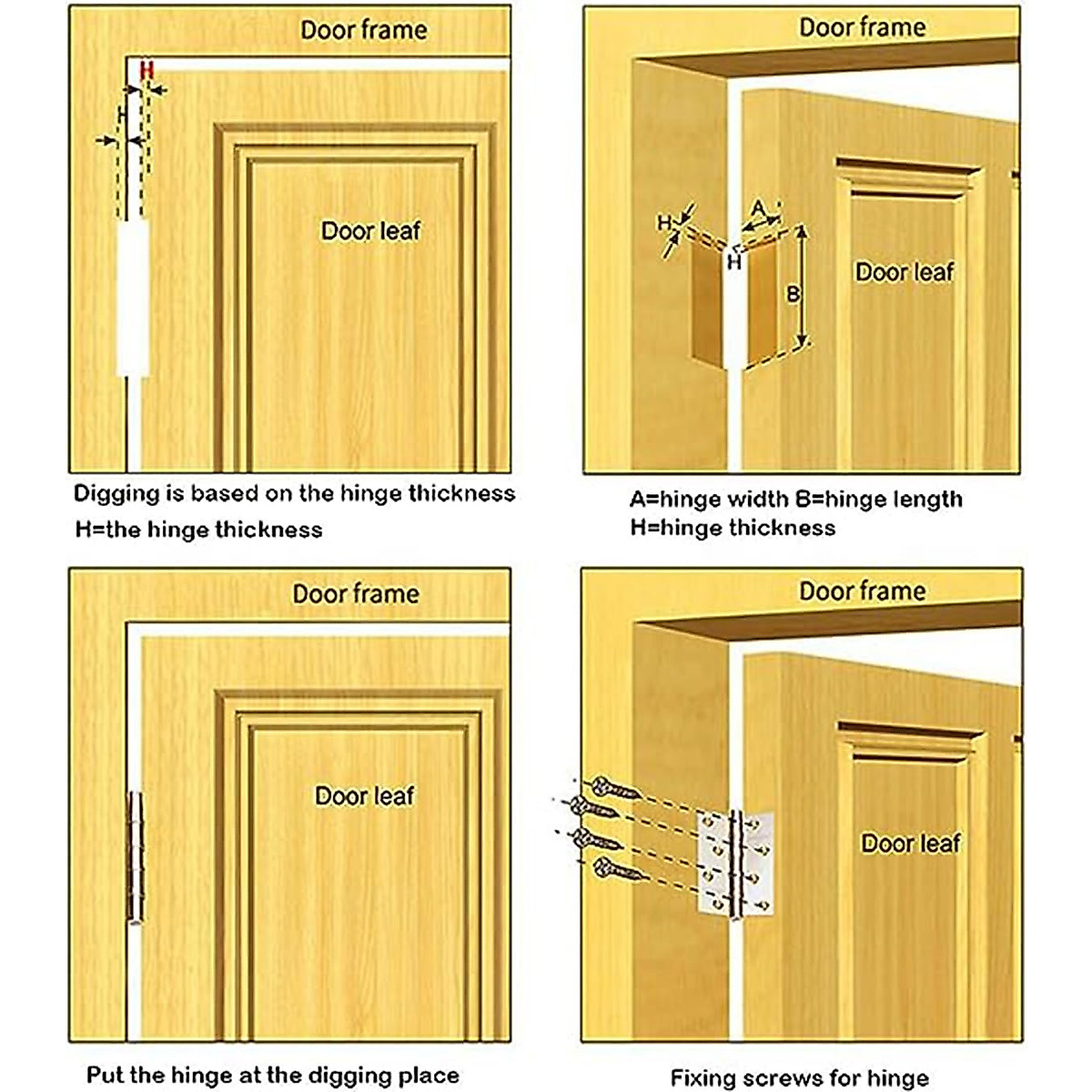 Door frame

H

H

Door leaf

Digging is based on the hinge thickness
H=the hinge thickness

Door frame

H

A

H

B

Door leaf

A=hinge width B=hinge length
H=hinge thickness

Door frame

Door leaf

Put the hinge at the digging place

Door frame

Door leaf

Fixing screws for hinge