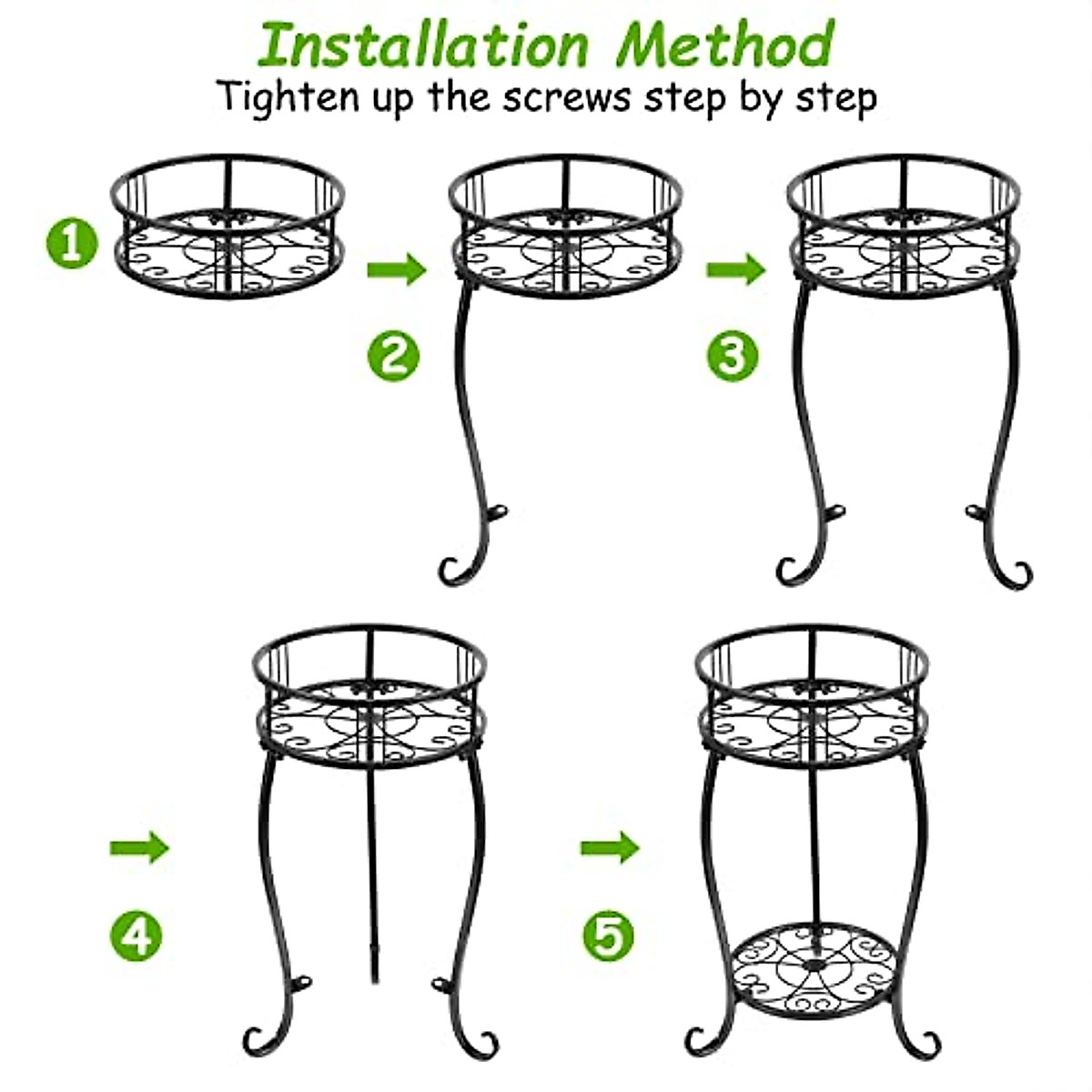 Installation Method
Tighten up the screws step by step

1

2

3

4

5