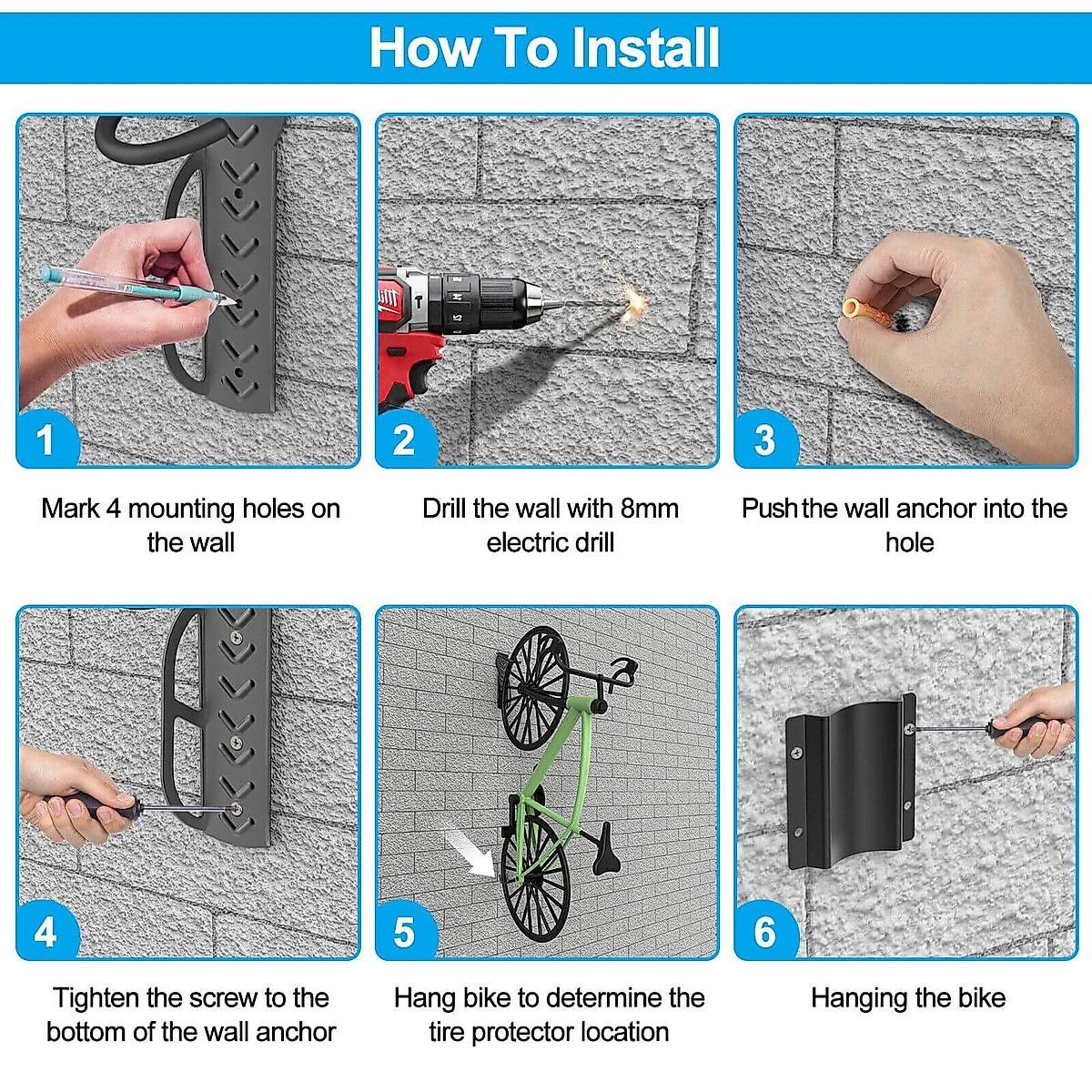 How To Install

1

Mark 4 mounting holes on the wall

2

Drill the wall with 8mm electric drill

3

Push the wall anchor into the hole

4

Tighten the screw to the bottom of the wall anchor

5

Hang bike to determine the tire protector location

6

Hanging the bike