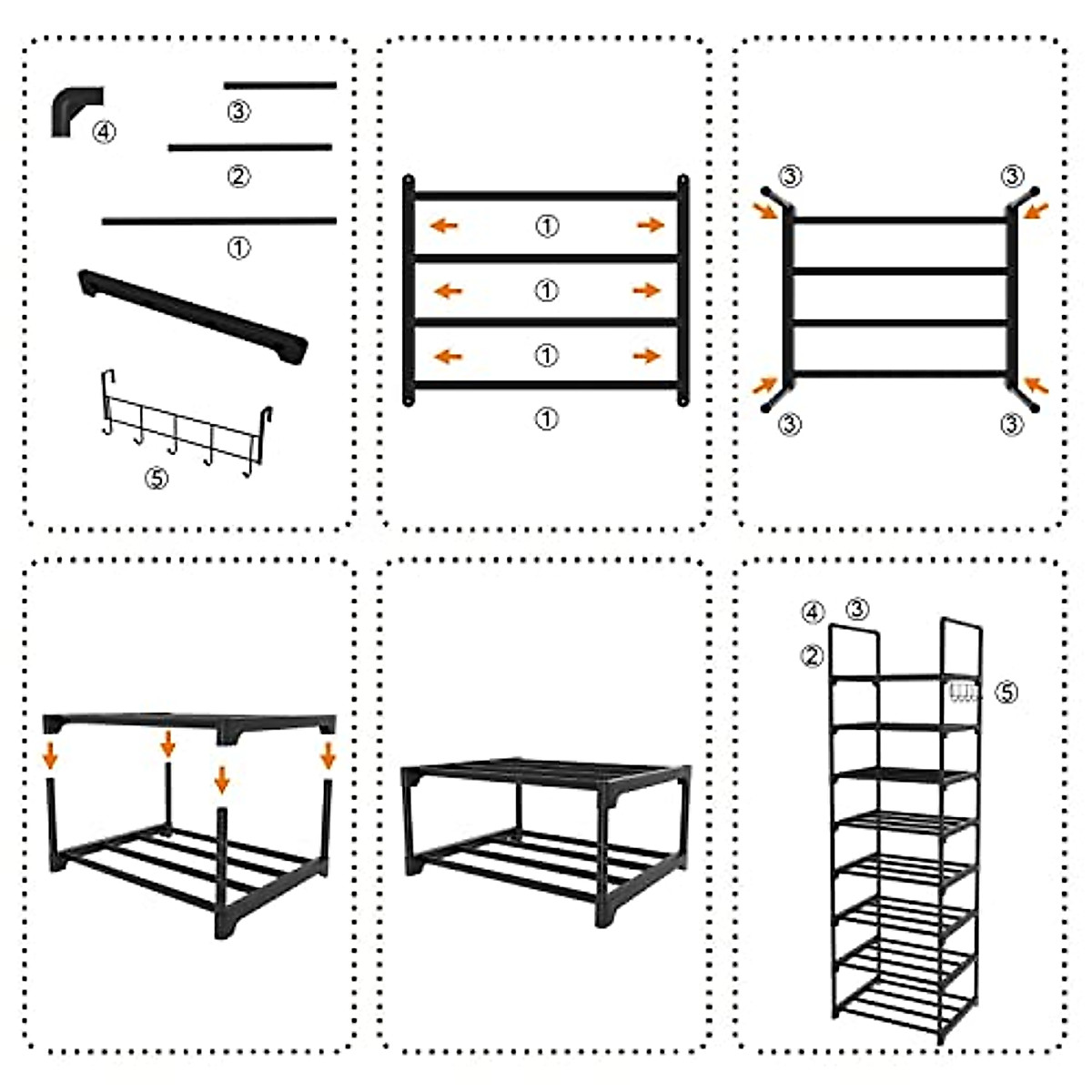 ④
③
②
①
⑤

①
①
①
①

③
③
③
③

④ ③
②
⑤