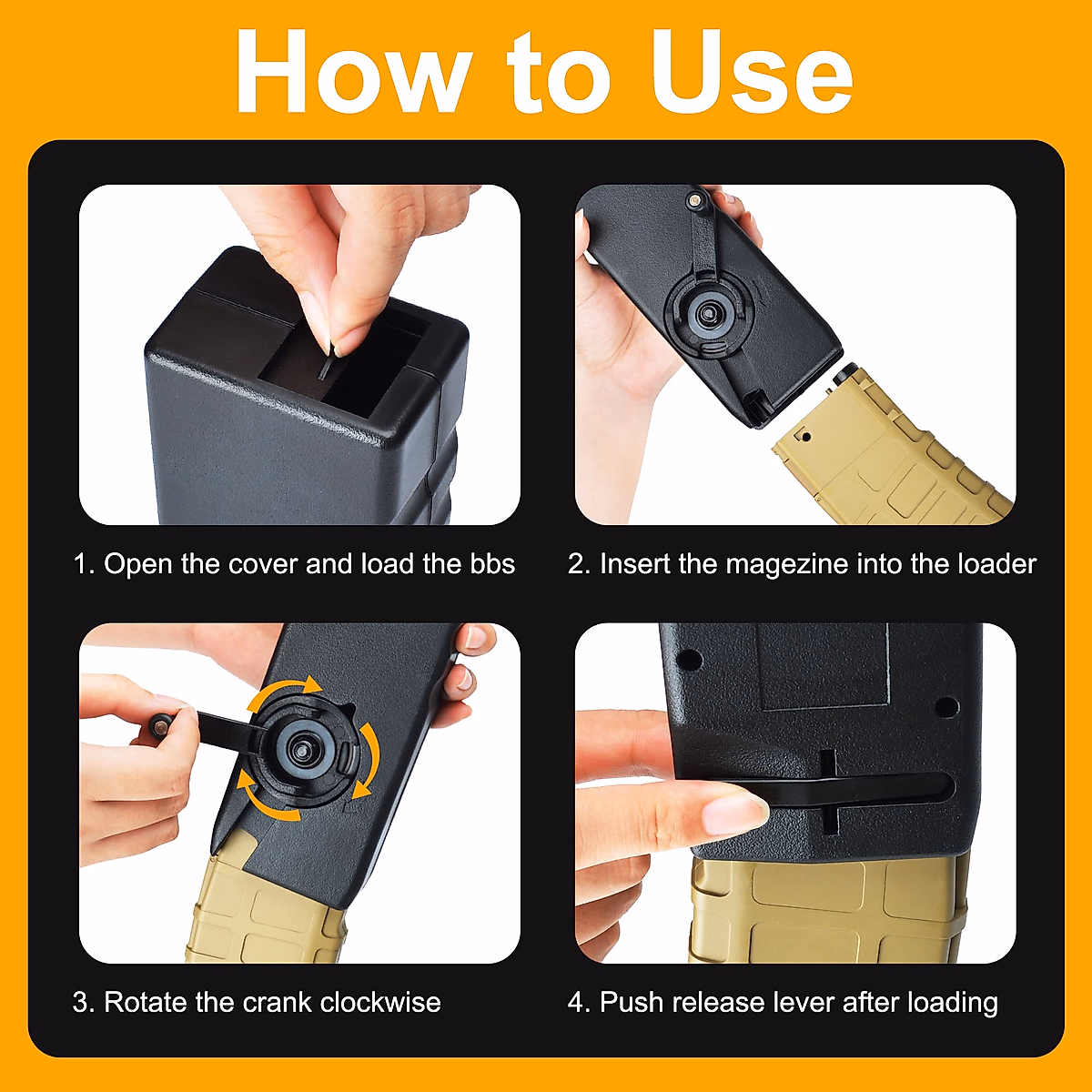 How to Use

1. Open the cover and load the bbs

2. Insert the magezine into the loader

3. Rotate the crank clockwise

4. Push release lever after loading