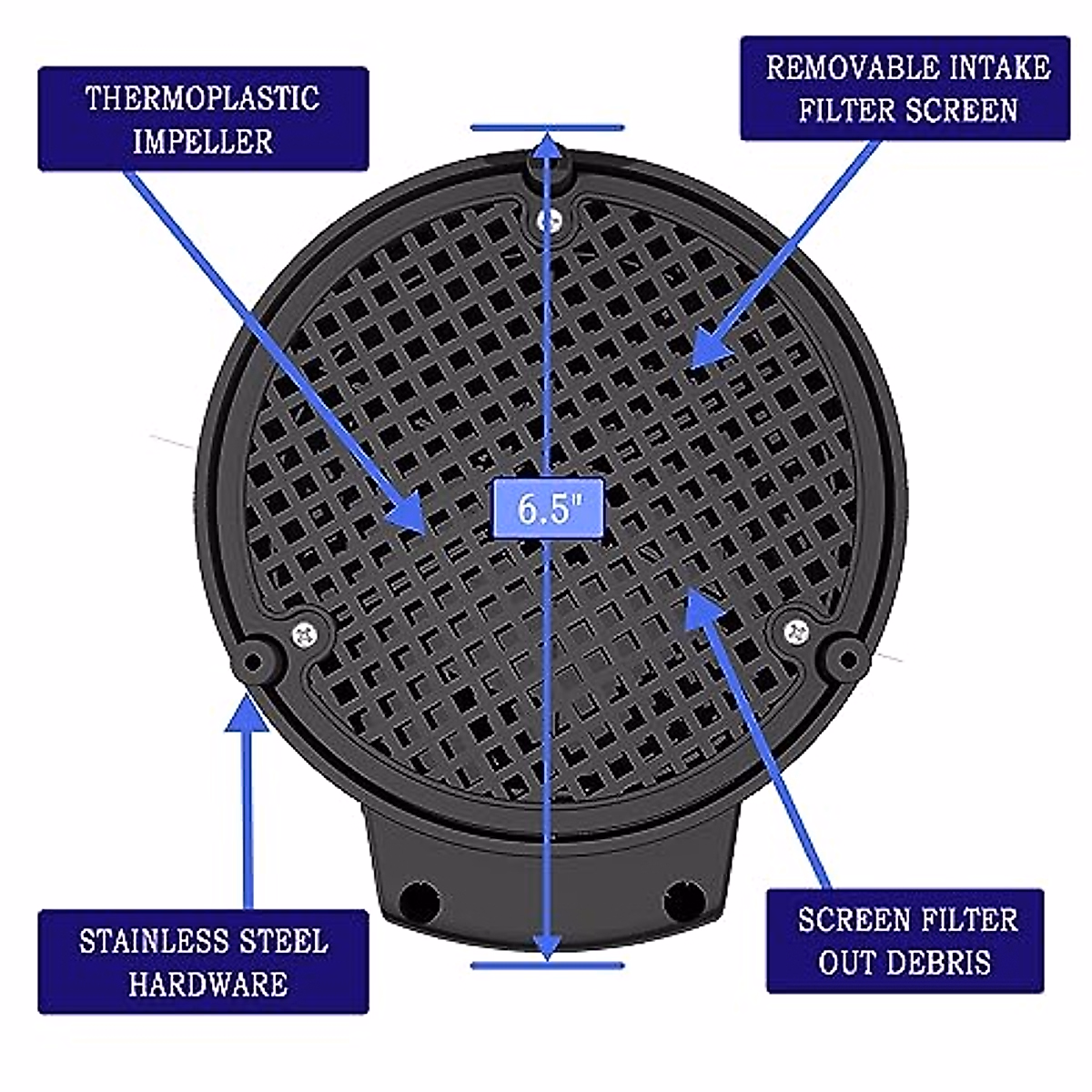 THERMOPLASTIC IMPELLER

REMOVABLE INTAKE FILTER SCREEN

6.5"

STAINLESS STEEL HARDWARE

SCREEN FILTER OUT DEBRIS