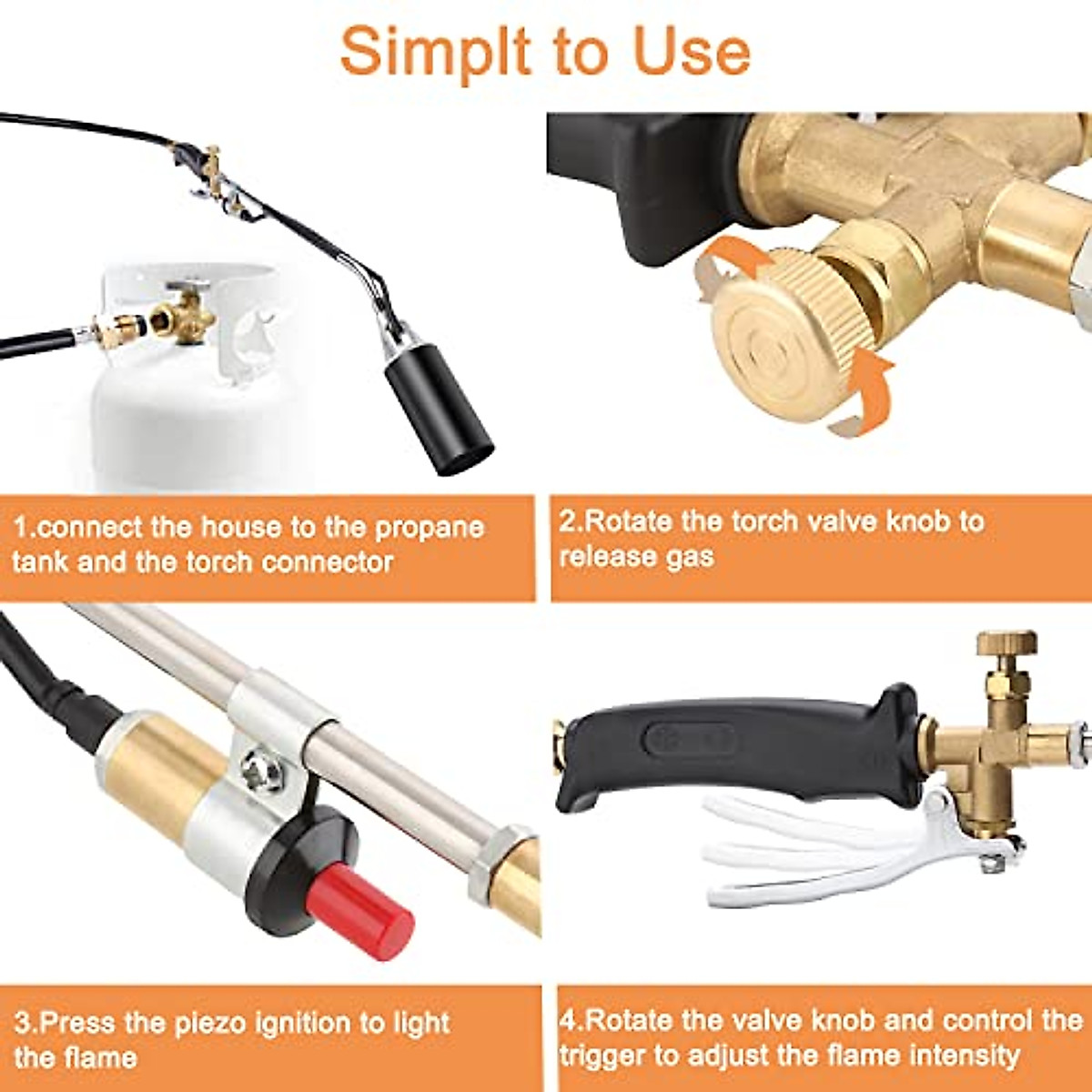 Simplt to Use

1.connect the house to the propane tank and the torch connector

2.Rotate the torch valve knob to release gas

3.Press the piezo ignition to light the flame

4.Rotate the valve knob and control the trigger to adjust the flame intensity