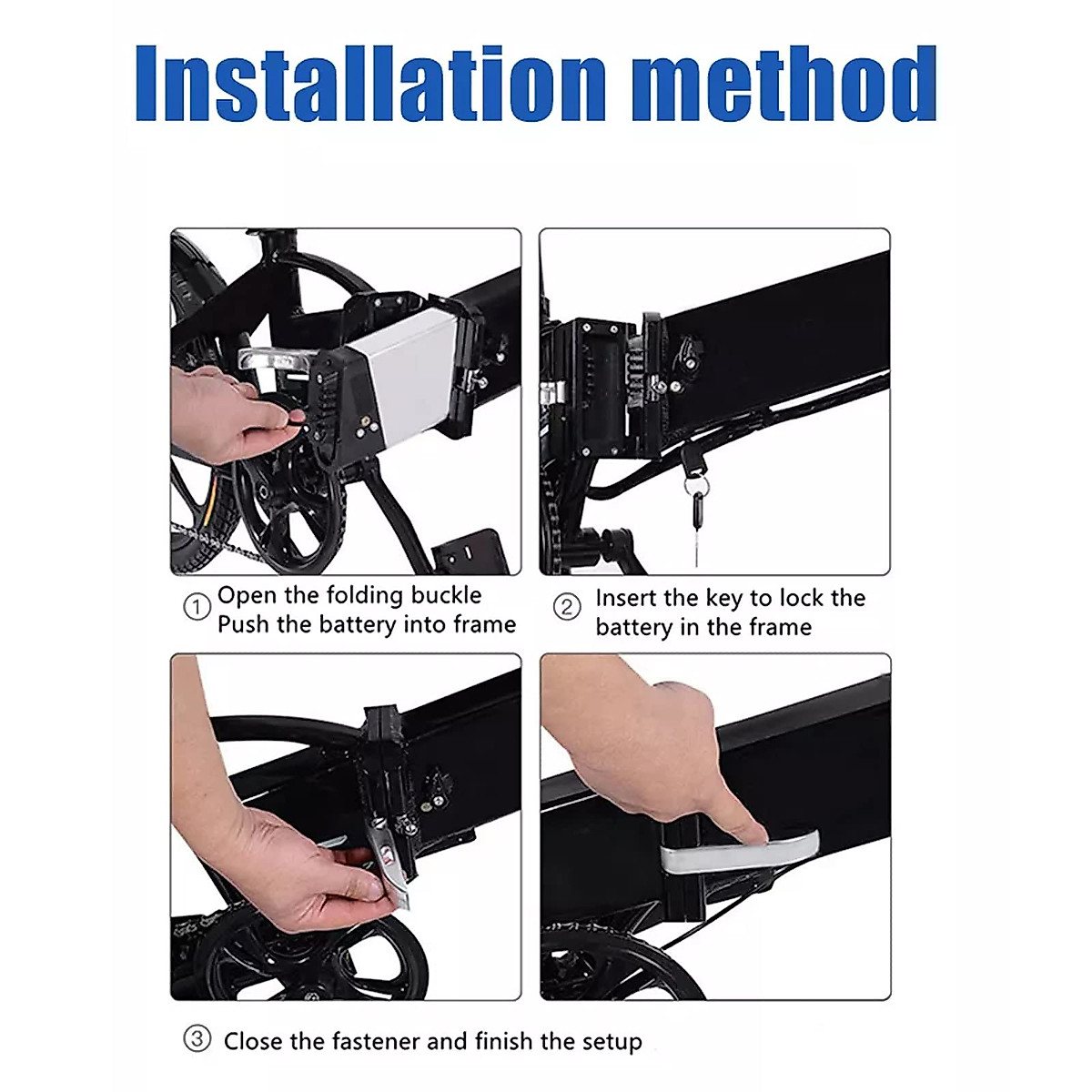 Installation method

① Open the folding buckle
Push the battery into frame

② Insert the key to lock the battery in the frame

③ Close the fastener and finish the setup