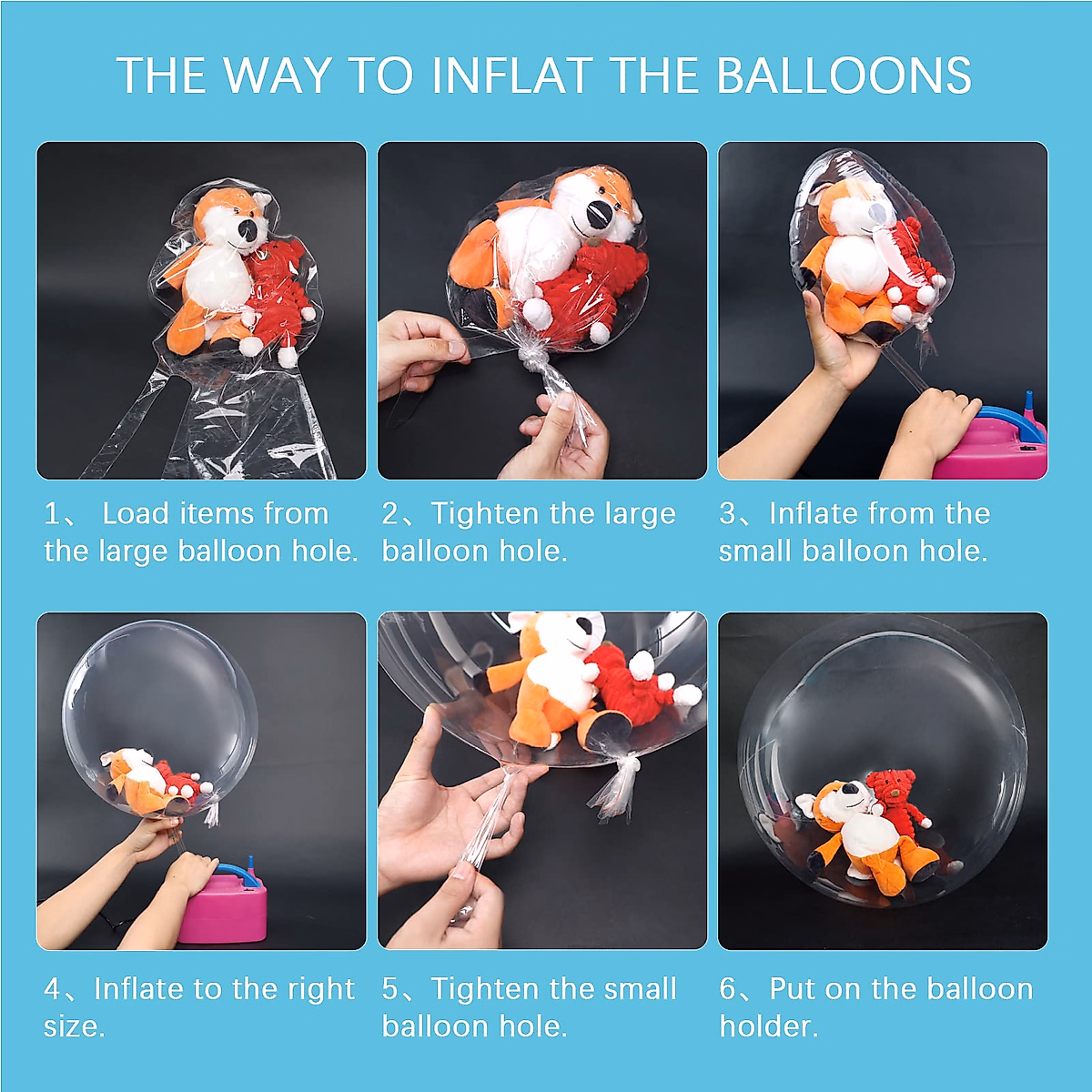 THE WAY TO INFLAT THE BALLOONS

1、 Load items from the large balloon hole.

2、Tighten the large balloon hole.

3、Inflate from the small balloon hole.

4、Inflate to the right size.

5、Tighten the small balloon hole.

6、Put on the balloon holder.