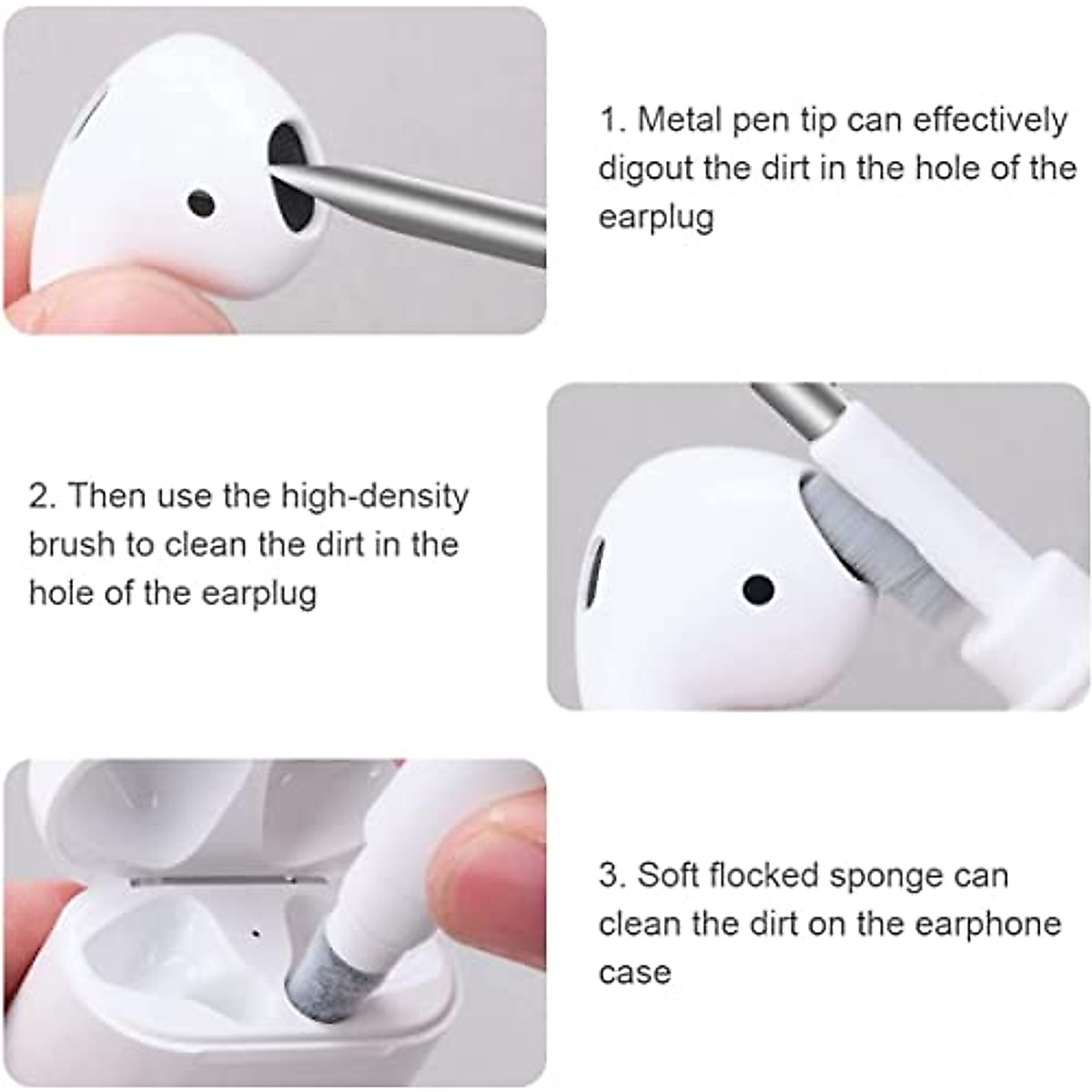 1. Metal pen tip can effectively digout the dirt in the hole of the earplug

2. Then use the high-density brush to clean the dirt in the hole of the earplug

3. Soft flocked sponge can clean the dirt on the earphone case