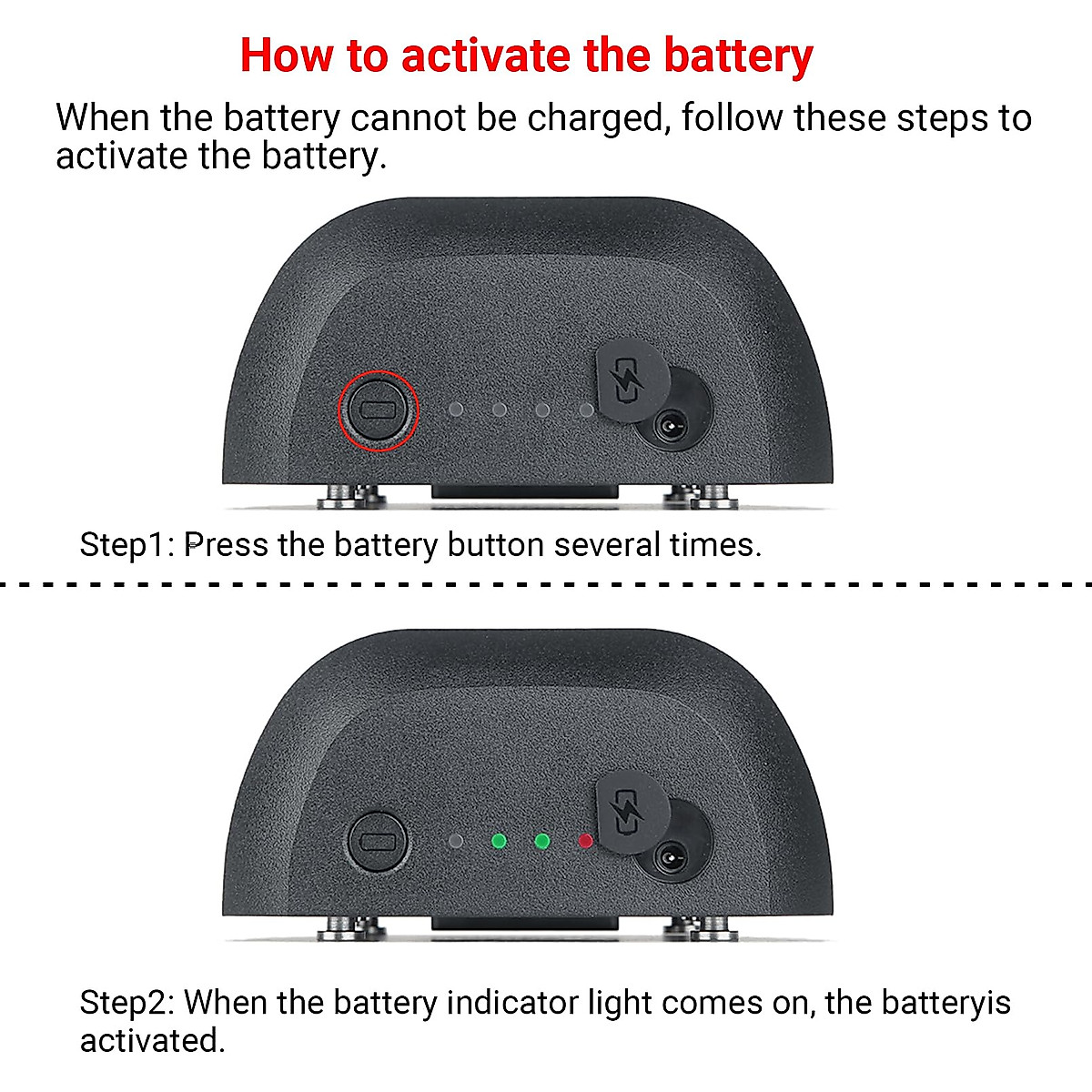 How to activate the battery

When the battery cannot be charged, follow these steps to activate the battery.

Step1: Press the battery button several times.

Step2: When the battery indicator light comes on, the batteryis activated.