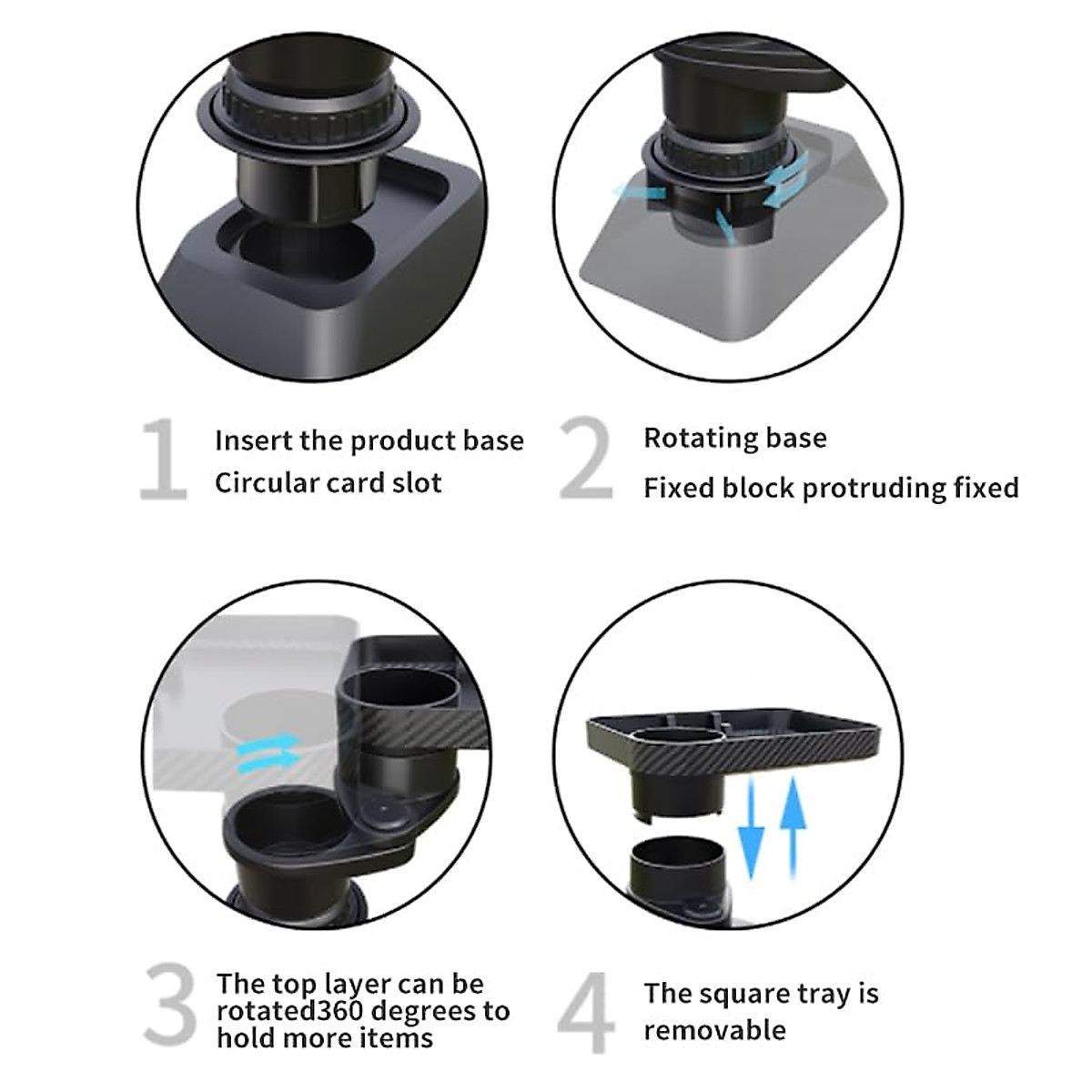 1 Insert the product base
Circular card slot

2 Rotating base
Fixed block protruding fixed

3 The top layer can be rotated360 degrees to hold more items

4 The square tray is removable