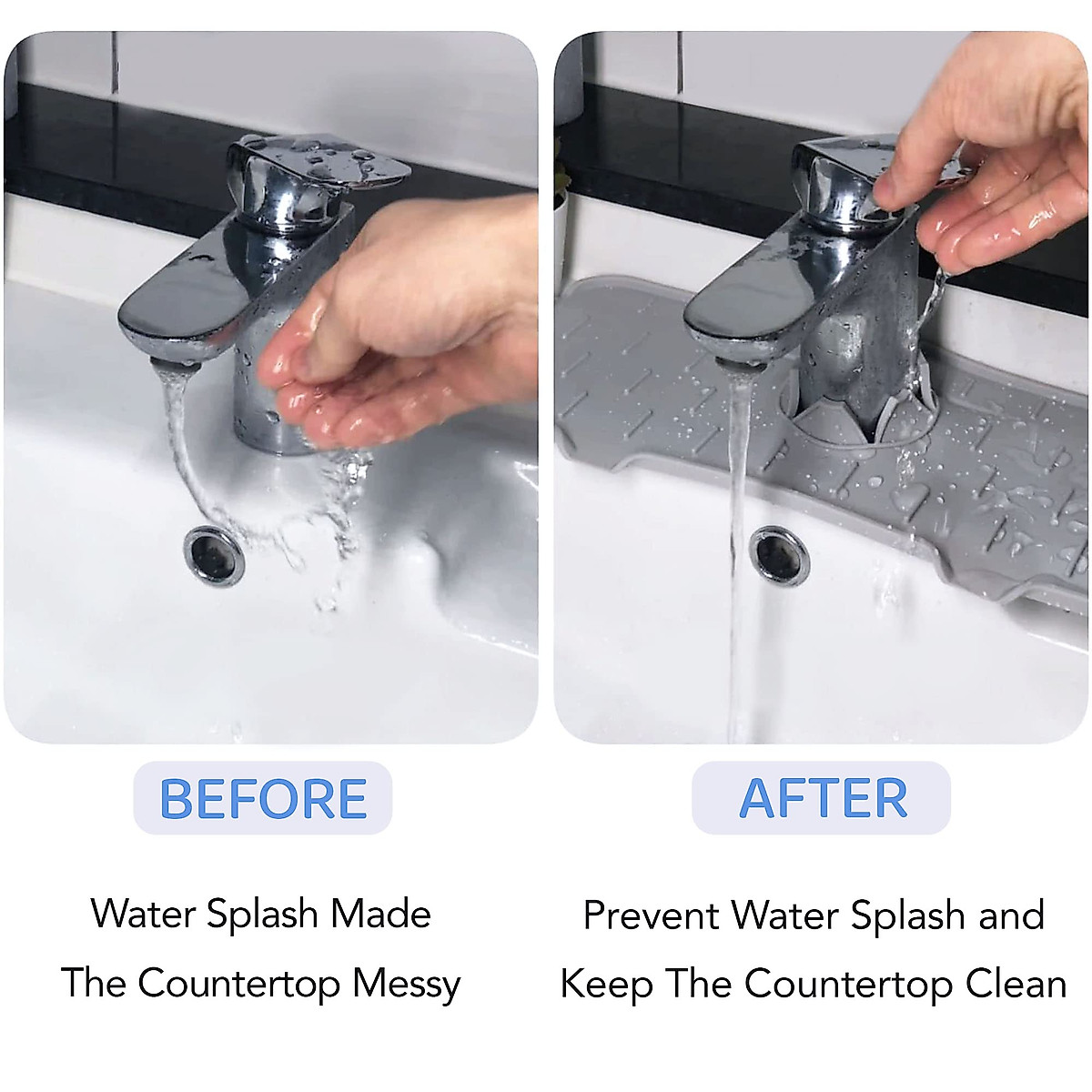 BEFORE

Water Splash Made The Countertop Messy

AFTER

Prevent Water Splash and Keep The Countertop Clean