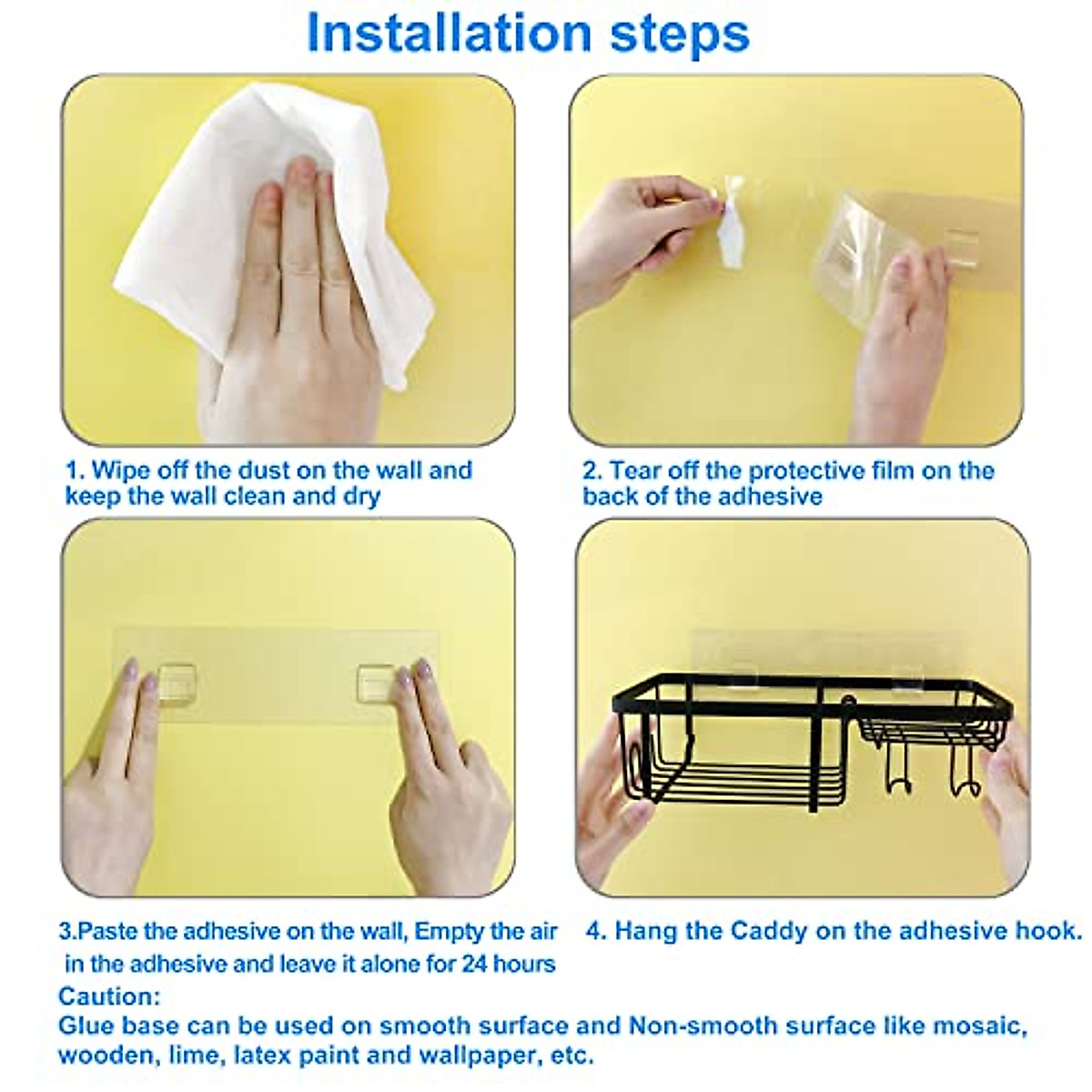 Installation steps

1. Wipe off the dust on the wall and keep the wall clean and dry

2. Tear off the protective film on the back of the adhesive

3.Paste the adhesive on the wall, Empty the air in the adhesive and leave it alone for 24 hours

4. Hang the Caddy on the adhesive hook.

Caution:
Glue base can be used on smooth surface and Non-smooth surface like mosaic, wooden, lime, latex paint and wallpaper, etc.