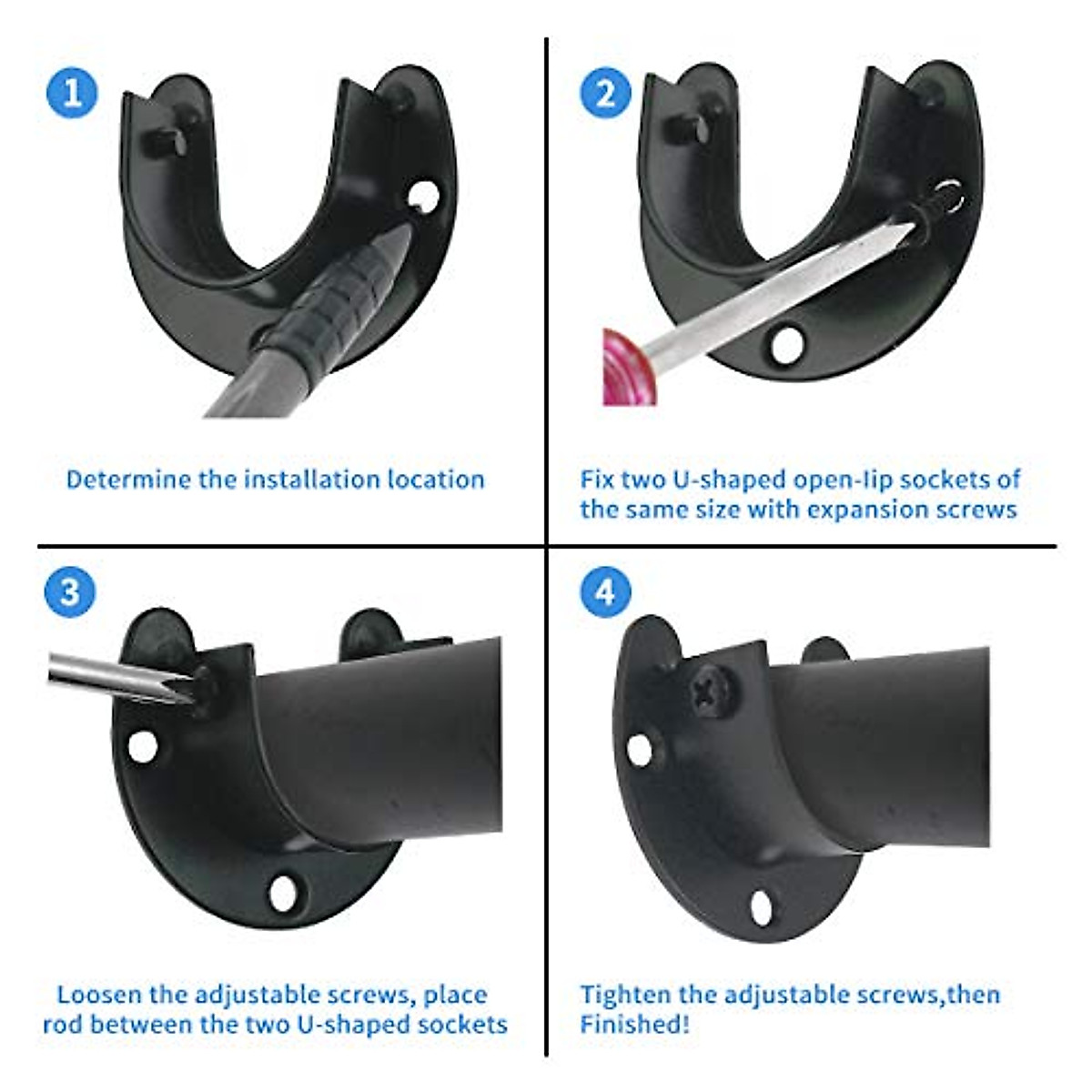 1

Determine the installation location

2

Fix two U-shaped open-lip sockets of the same size with expansion screws

3

Loosen the adjustable screws, place rod between the two U-shaped sockets

4

Tighten the adjustable screws,then Finished!