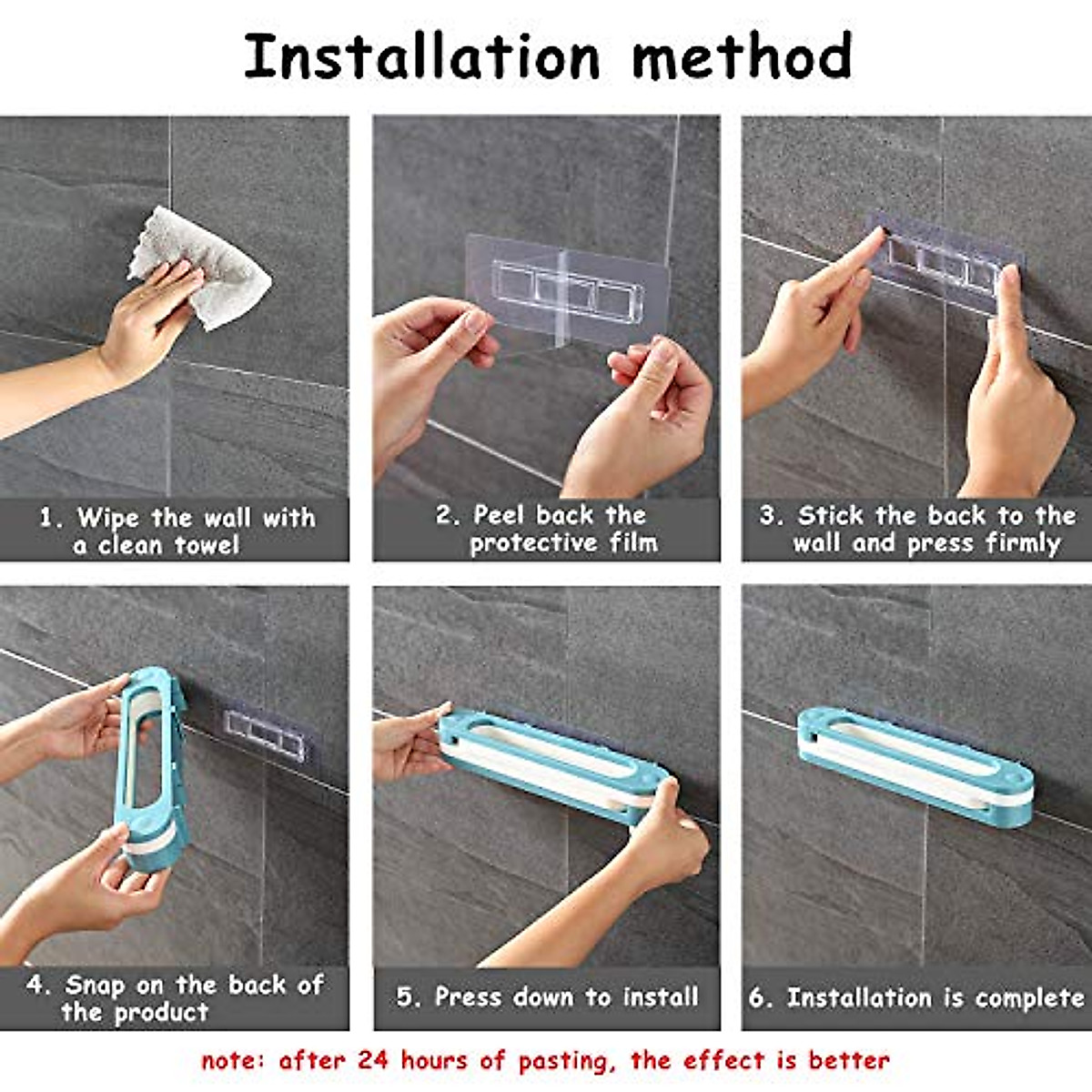 Installation method

1. Wipe the wall with a clean towel

2. Peel back the protective film

3. Stick the back to the wall and press firmly

4. Snap on the back of the product

5. Press down to install

6. Installation is complete

note: after 24 hours of pasting, the effect is better