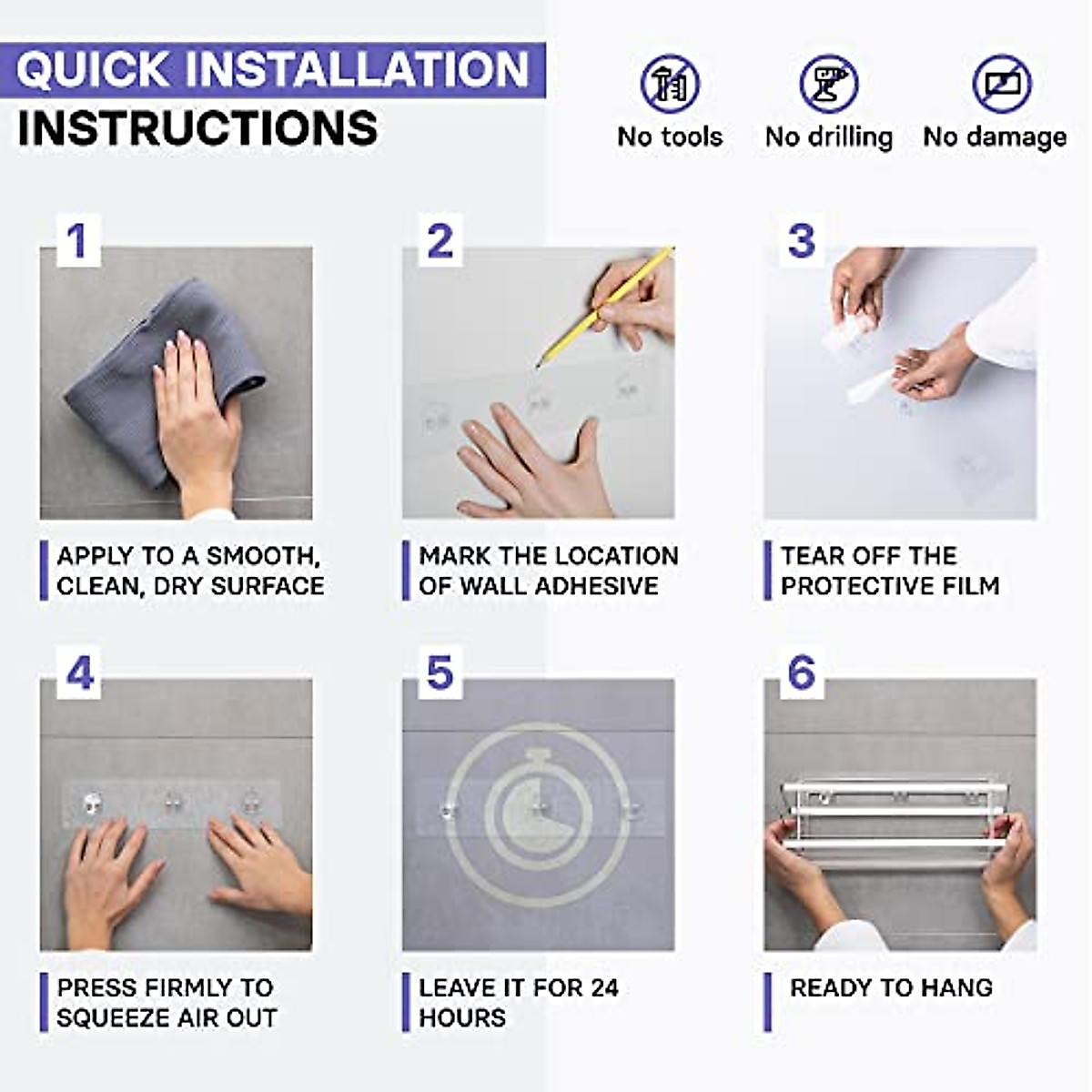 QUICK INSTALLATION
INSTRUCTIONS

No tools
No drilling
No damage

1
APPLY TO A SMOOTH, CLEAN, DRY SURFACE

2
MARK THE LOCATION OF WALL ADHESIVE

3
TEAR OFF THE PROTECTIVE FILM

4
PRESS FIRMLY TO SQUEEZE AIR OUT

5
LEAVE IT FOR 24 HOURS

6
READY TO HANG