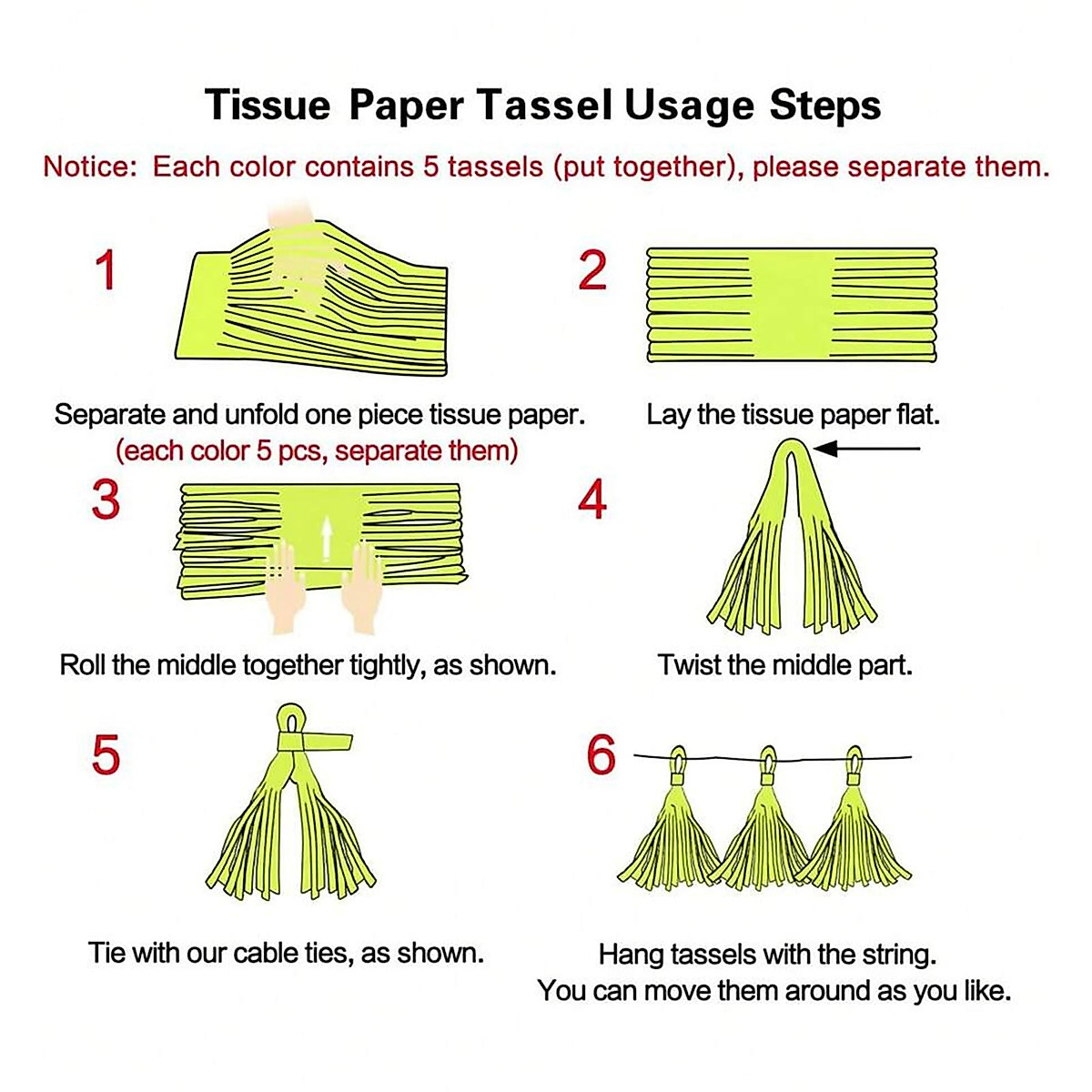 Tissue Paper Tassel Usage Steps

Notice: Each color contains 5 tassels (put together), please separate them.

1

Separate and unfold one piece tissue paper.
(each color 5 pcs, separate them)

2

Lay the tissue paper flat.

3

Roll the middle together tightly, as shown.

4

Twist the middle part.

5

Tie with our cable ties, as shown.

6

Hang tassels with the string.
You can move them around as you like.