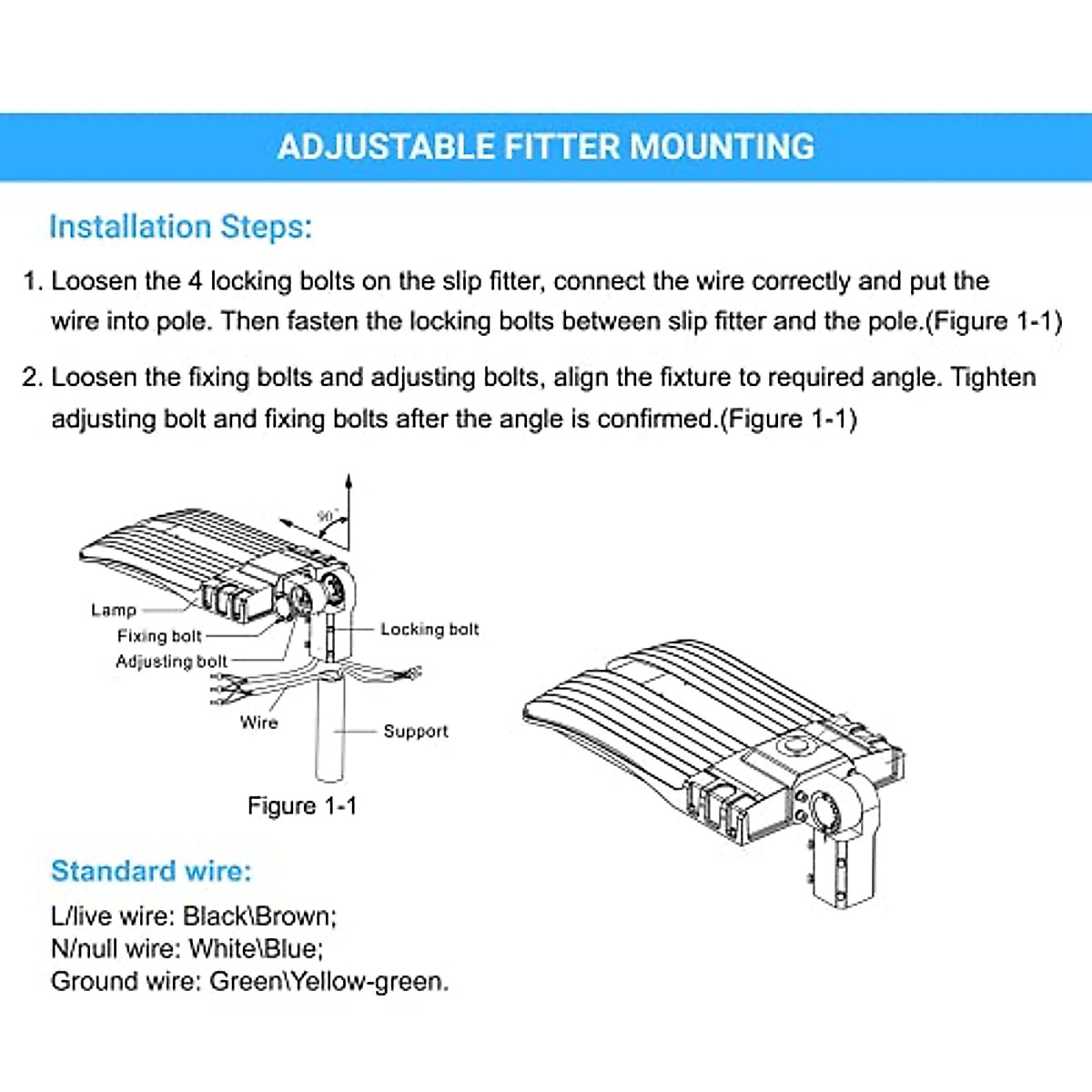 ADJUSTABLE FITTER MOUNTING

Installation Steps:

1. Loosen the 4 locking bolts on the slip fitter, connect the wire correctly and put the wire into pole. Then fasten the locking bolts between slip fitter and the pole.(Figure 1-1)

2. Loosen the fixing bolts and adjusting bolts, align the fixture to required angle. Tighten adjusting bolt and fixing bolts after the angle is confirmed.(Figure 1-1)

90°

Lamp
Fixing bolt
Adjusting bolt
Locking bolt
Wire
Support

Figure 1-1

Standard wire:

L/live wire: Black\Brown;
N/null wire: White\Blue;
Ground wire: Green\Yellow-green.