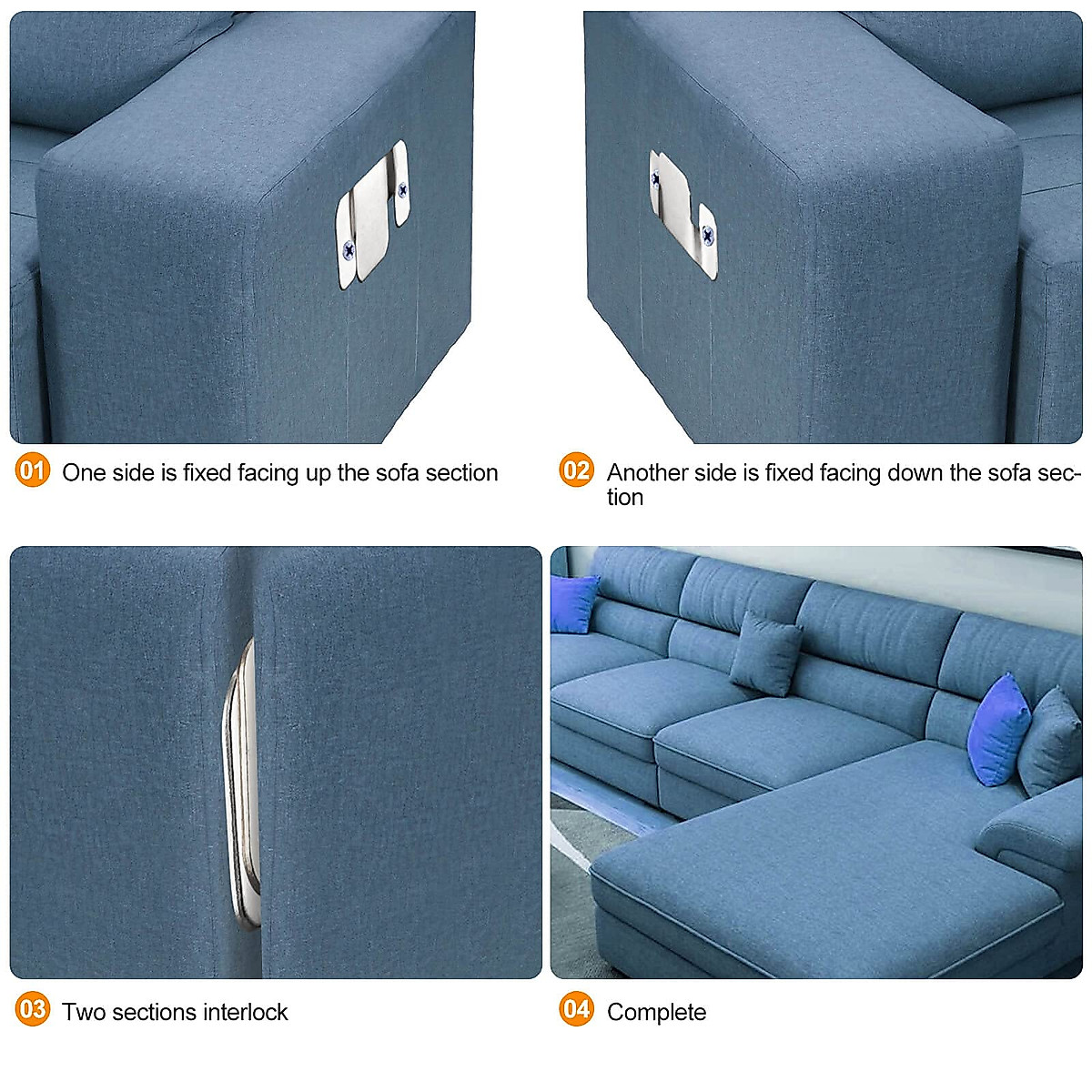 01 One side is fixed facing up the sofa section

02 Another side is fixed facing down the sofa section

03 Two sections interlock

04 Complete