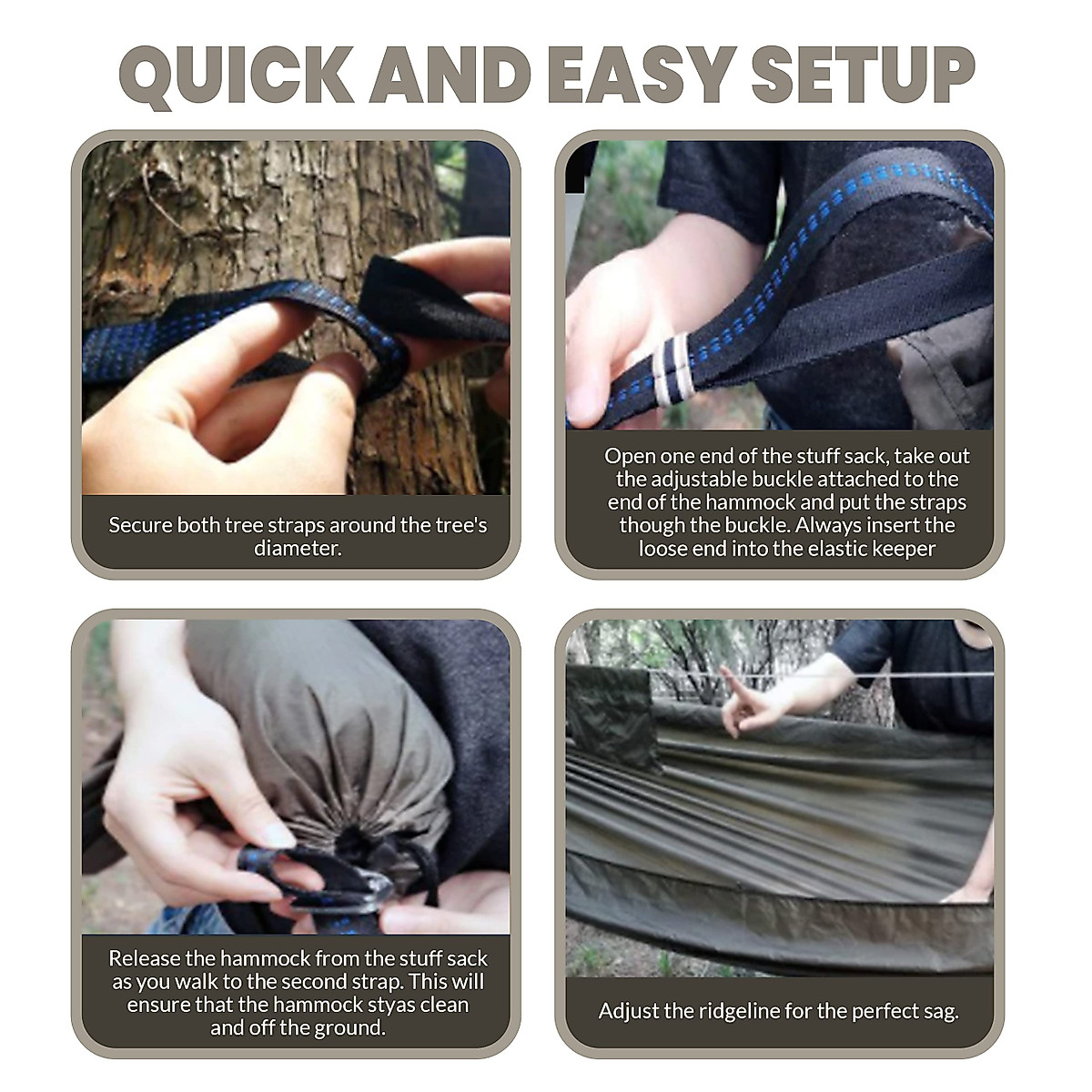 QUICK AND EASY SETUP

Secure both tree straps around the tree's diameter.

Open one end of the stuff sack, take out the adjustable buckle attached to the end of the hammock and put the straps though the buckle. Always insert the loose end into the elastic keeper

Release the hammock from the stuff sack as you walk to the second strap. This will ensure that the hammock styas clean and off the ground.

Adjust the ridgeline for the perfect sag.