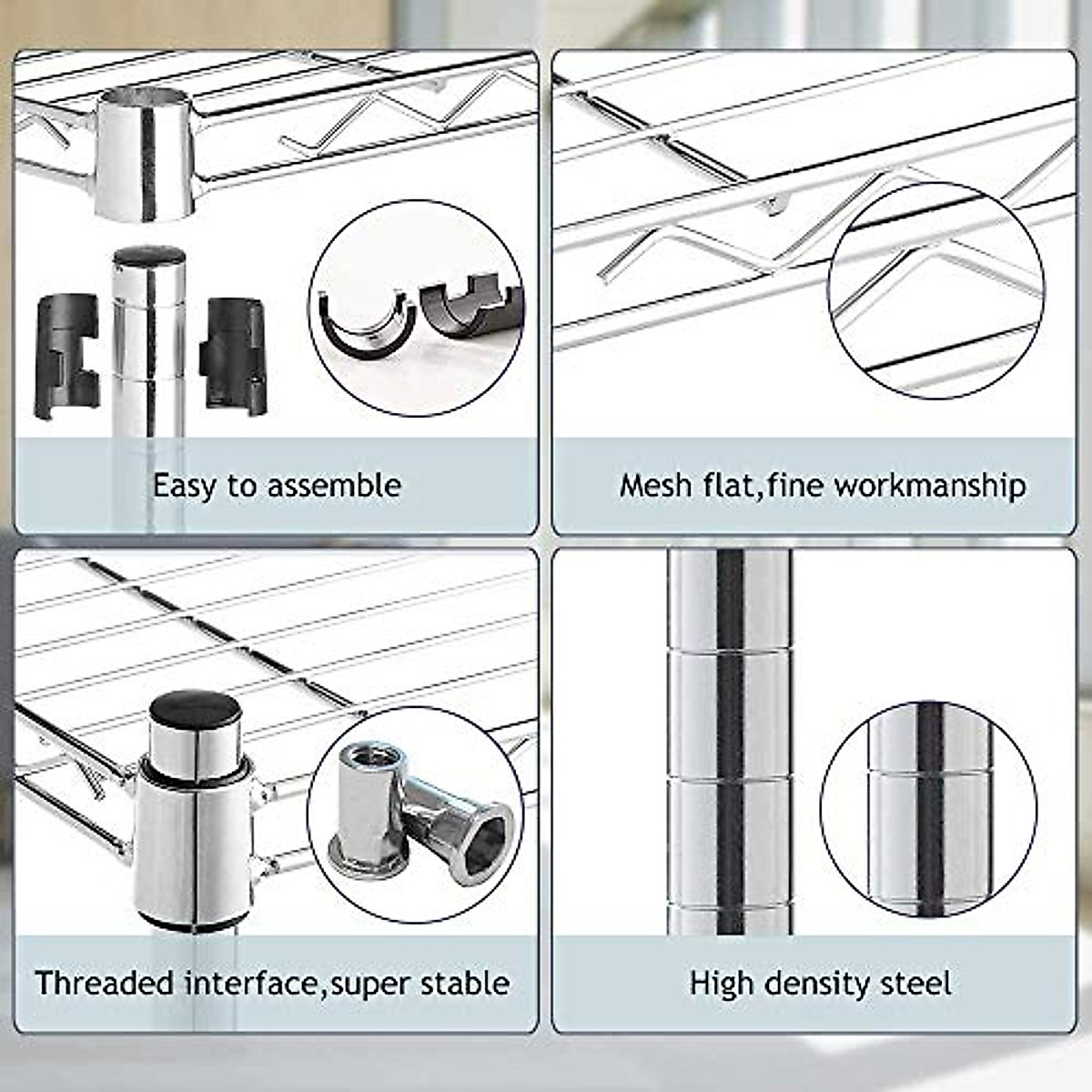 Easy to assemble

Mesh flat,fine workmanship

Threaded interface,super stable

High density steel