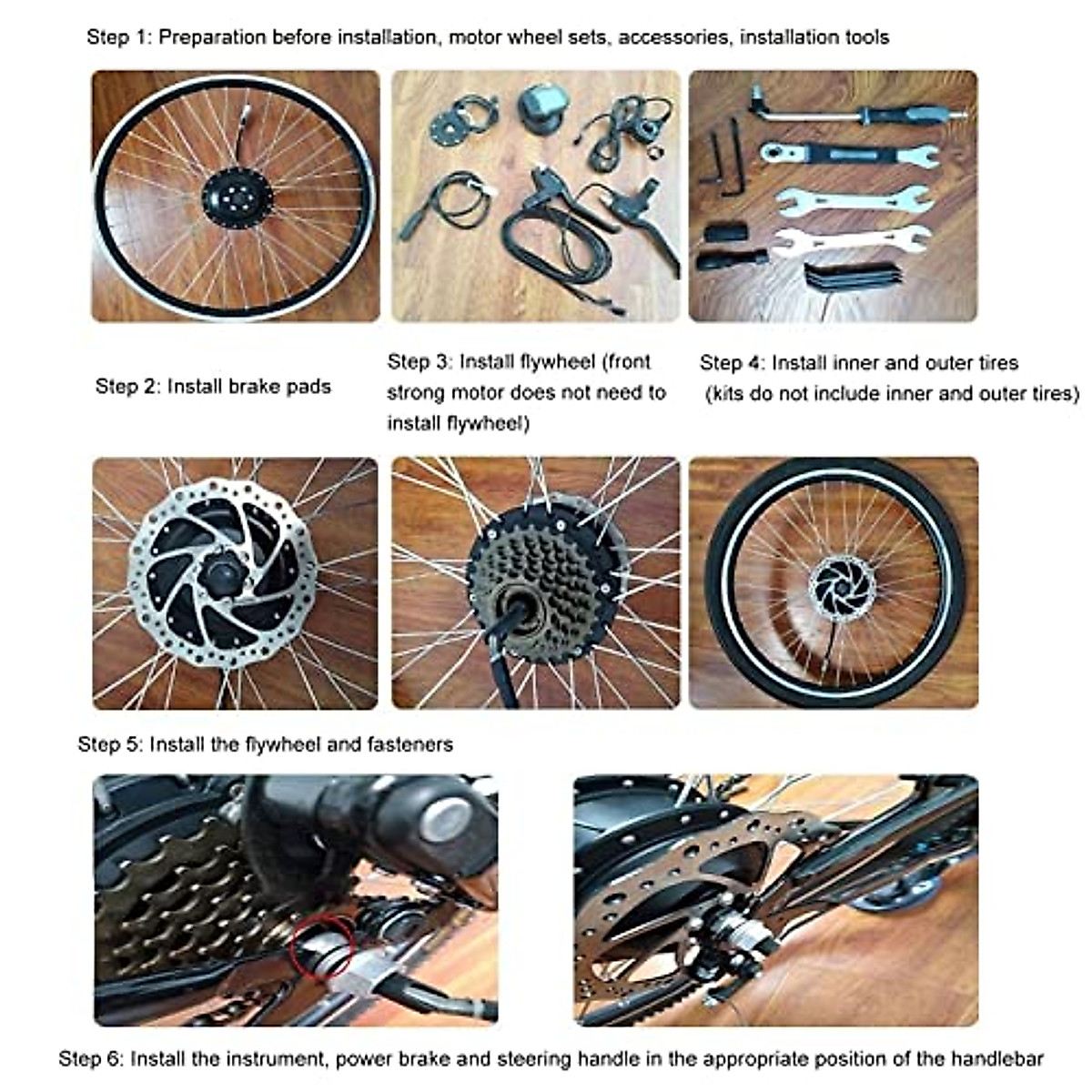 Step 1: Preparation before installation, motor wheel sets, accessories, installation tools

Step 2: Install brake pads

Step 3: Install flywheel (front strong motor does not need to install flywheel)

Step 4: Install inner and outer tires (kits do not include inner and outer tires)

Step 5: Install the flywheel and fasteners

Step 6: Install the instrument, power brake and steering handle in the appropriate position of the handlebar