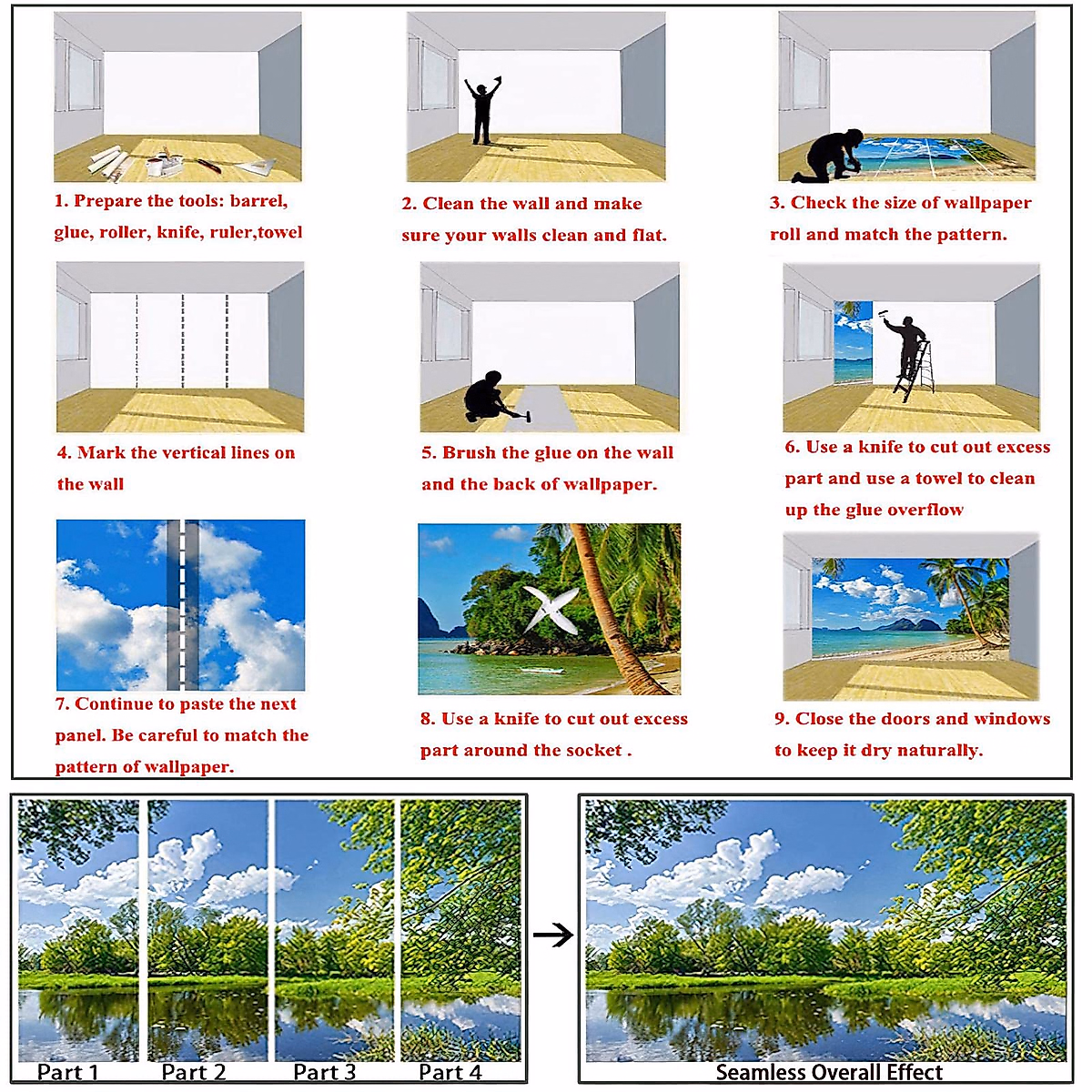 1. Prepare the tools: barrel, glue, roller, knife, ruler,towel

2. Clean the wall and make sure your walls clean and flat.

3. Check the size of wallpaper roll and match the pattern.

4. Mark the vertical lines on the wall

5. Brush the glue on the wall and the back of wallpaper.

6. Use a knife to cut out excess part and use a towel to clean up the glue overflow

7. Continue to paste the next panel. Be careful to match the pattern of wallpaper.

8. Use a knife to cut out excess part around the socket .

9. Close the doors and windows to keep it dry naturally.

Part 1 Part 2 Part 3 Part 4

Seamless Overall Effect