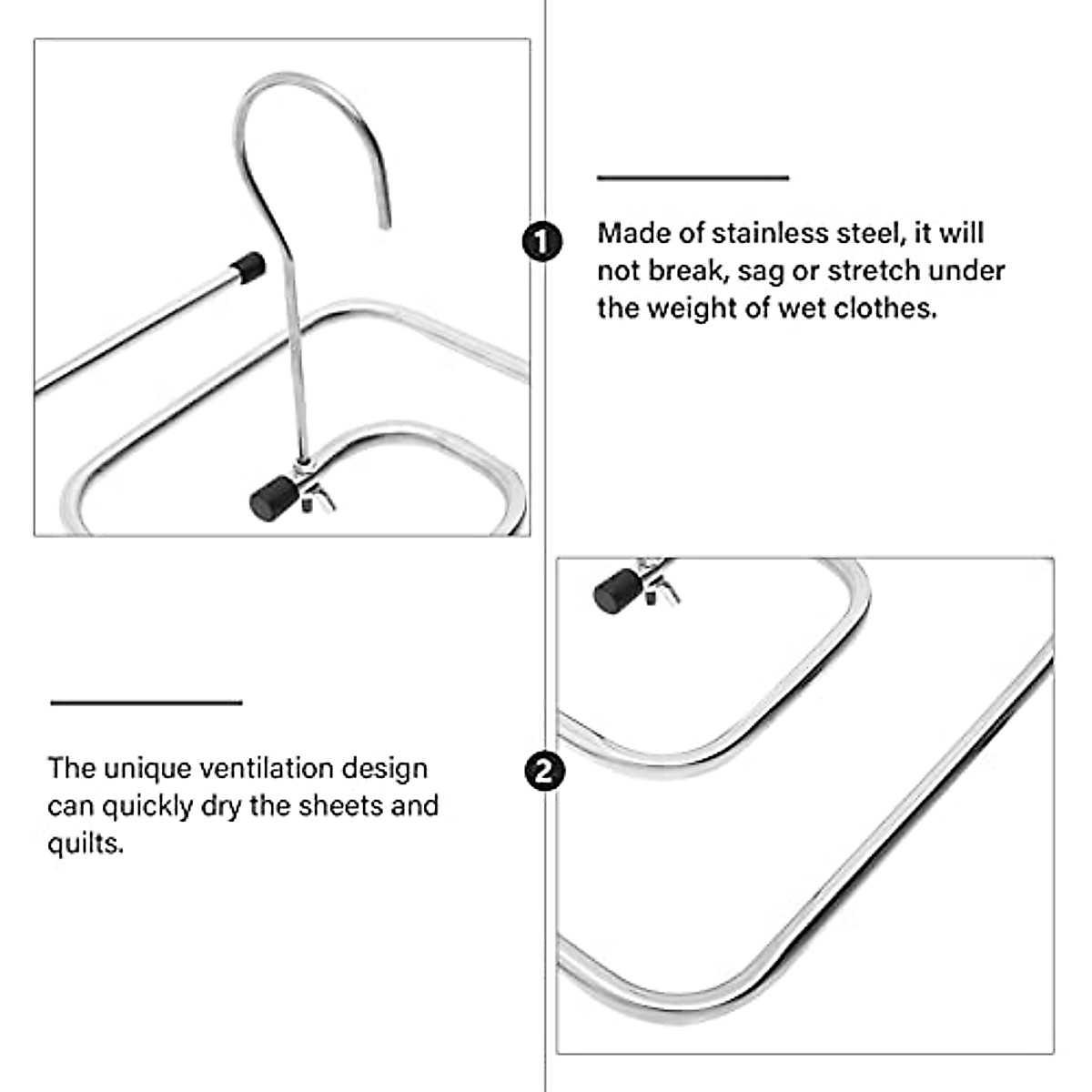 1

Made of stainless steel, it will not break, sag or stretch under the weight of wet clothes.

The unique ventilation design can quickly dry the sheets and quilts.

2