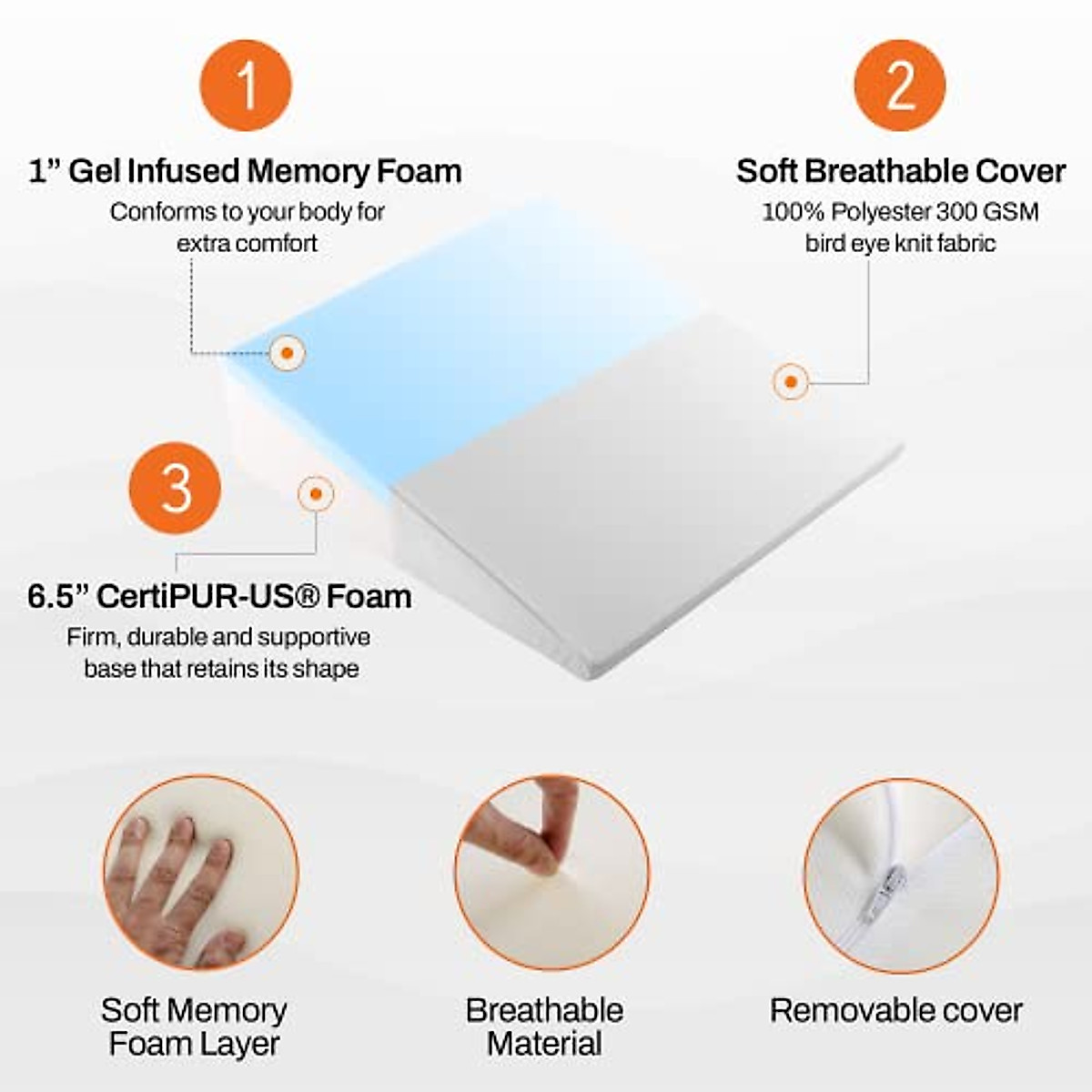 1

1” Gel Infused Memory Foam
Conforms to your body for extra comfort

2

Soft Breathable Cover
100% Polyester 300 GSM bird eye knit fabric

3

6.5” CertiPUR-US® Foam
Firm, durable and supportive base that retains its shape

Soft Memory Foam Layer

Breathable Material

Removable cover