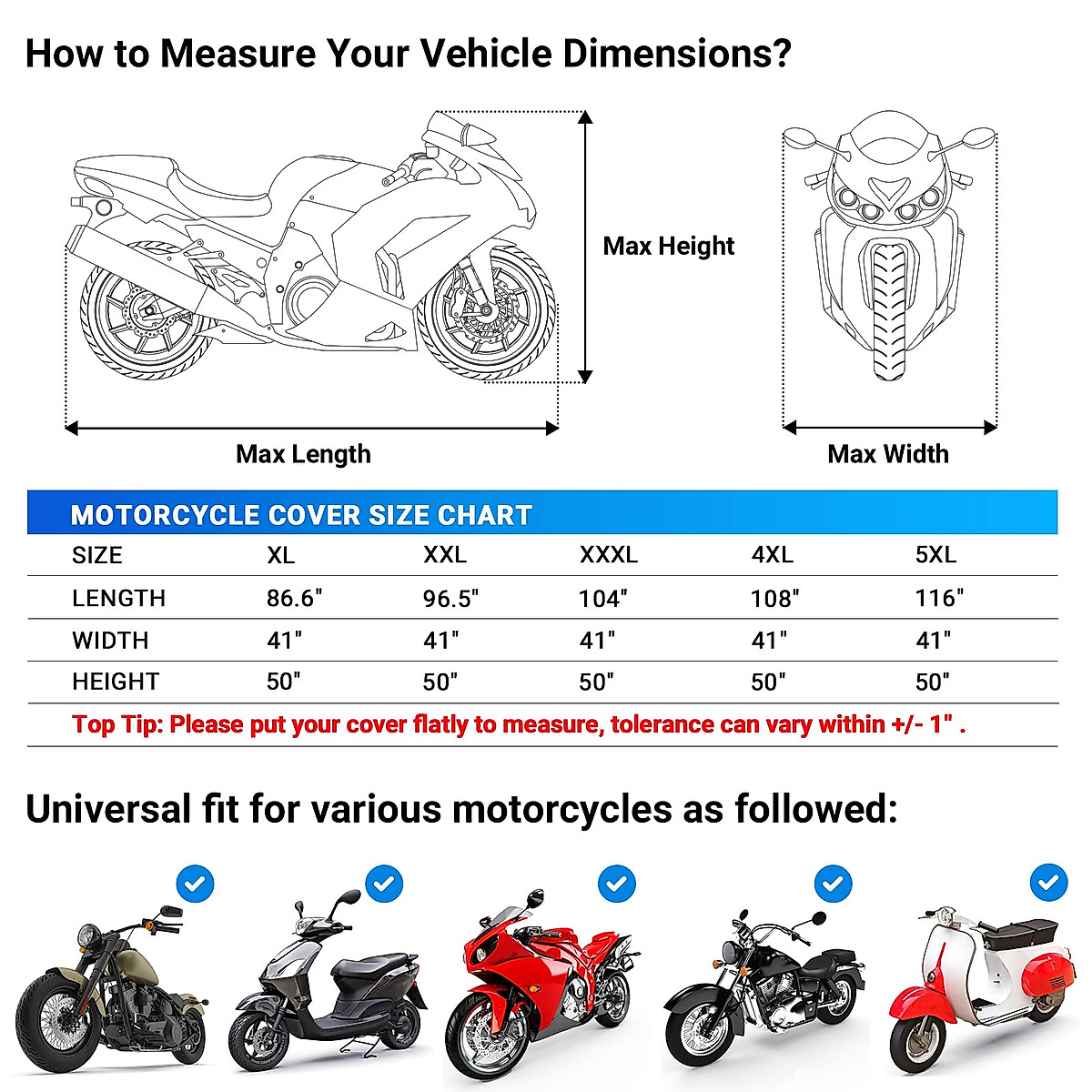 How to Measure Your Vehicle Dimensions?

Max Height

Max Length

Max Width

MOTORCYCLE COVER SIZE CHART

| SIZE | XL | XXL | XXXL | 4XL | 5XL |
|---|---|---|---|---|---|
| LENGTH | 86.6" | 96.5" | 104" | 108" | 116" |
| WIDTH | 41" | 41" | 41" | 41" | 41" |
| HEIGHT | 50" | 50" | 50" | 50" | 50" |

Top Tip: Please put your cover flatly to measure, tolerance can vary within +/- 1" .

Universal fit for various motorcycles as followed: