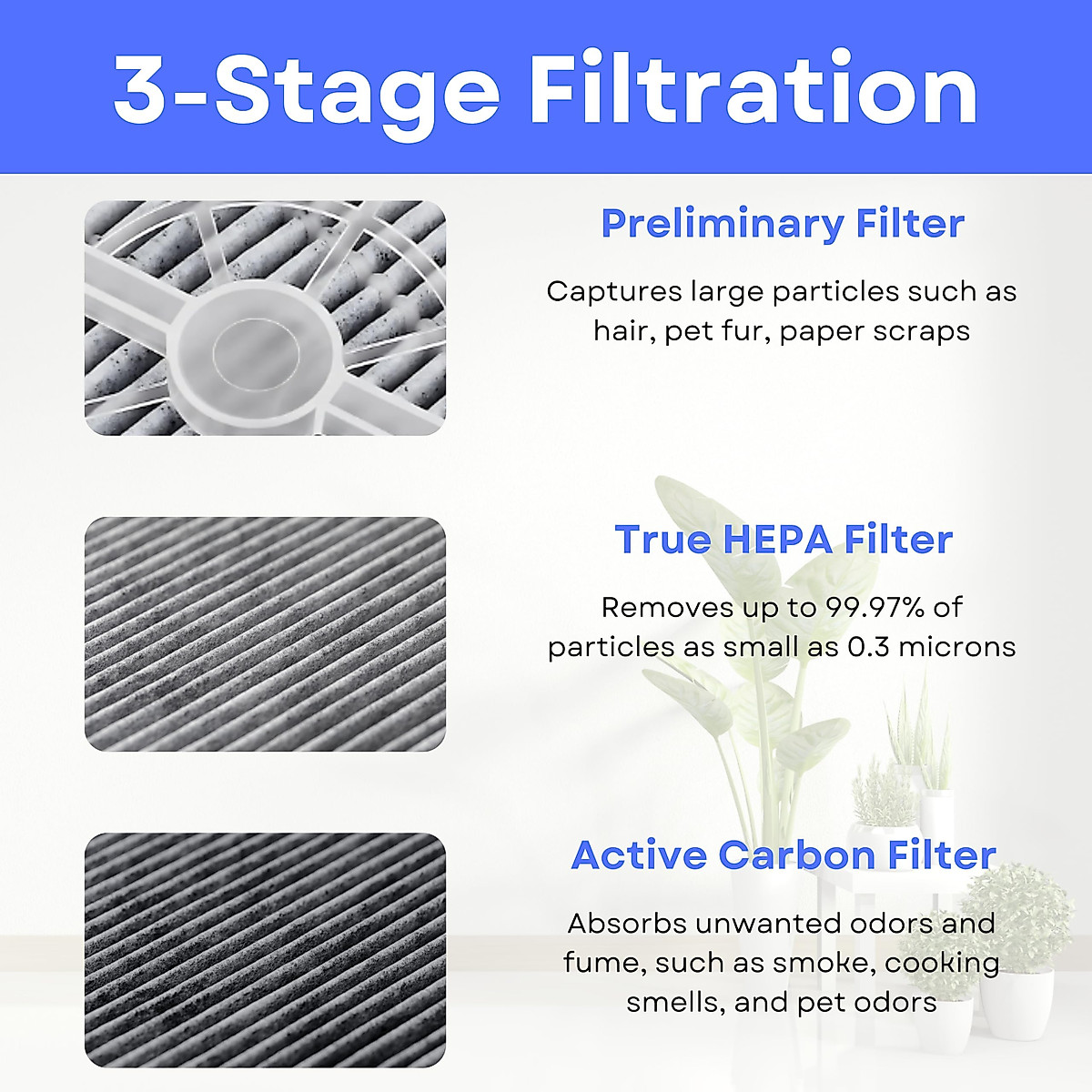 3-Stage Filtration

Preliminary Filter

Captures large particles such as hair, pet fur, paper scraps

True HEPA Filter

Removes up to 99.97% of particles as small as 0.3 microns

Active Carbon Filter

Absorbs unwanted odors and fume, such as smoke, cooking smells, and pet odors