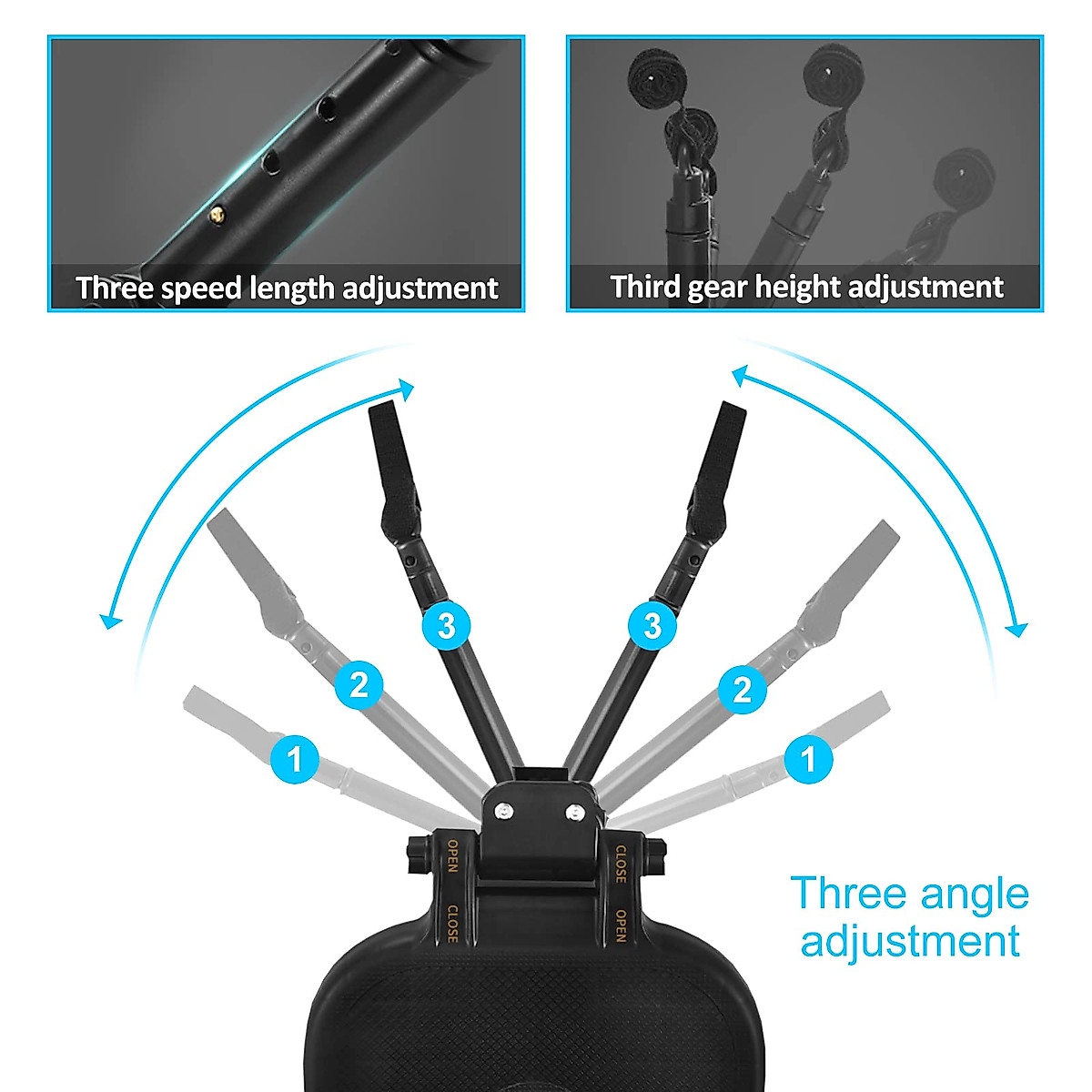 Three speed length adjustment

Third gear height adjustment

3

3

2

2

1

1

OPEN

CLOSE

CLOSE

OPEN

Three angle adjustment