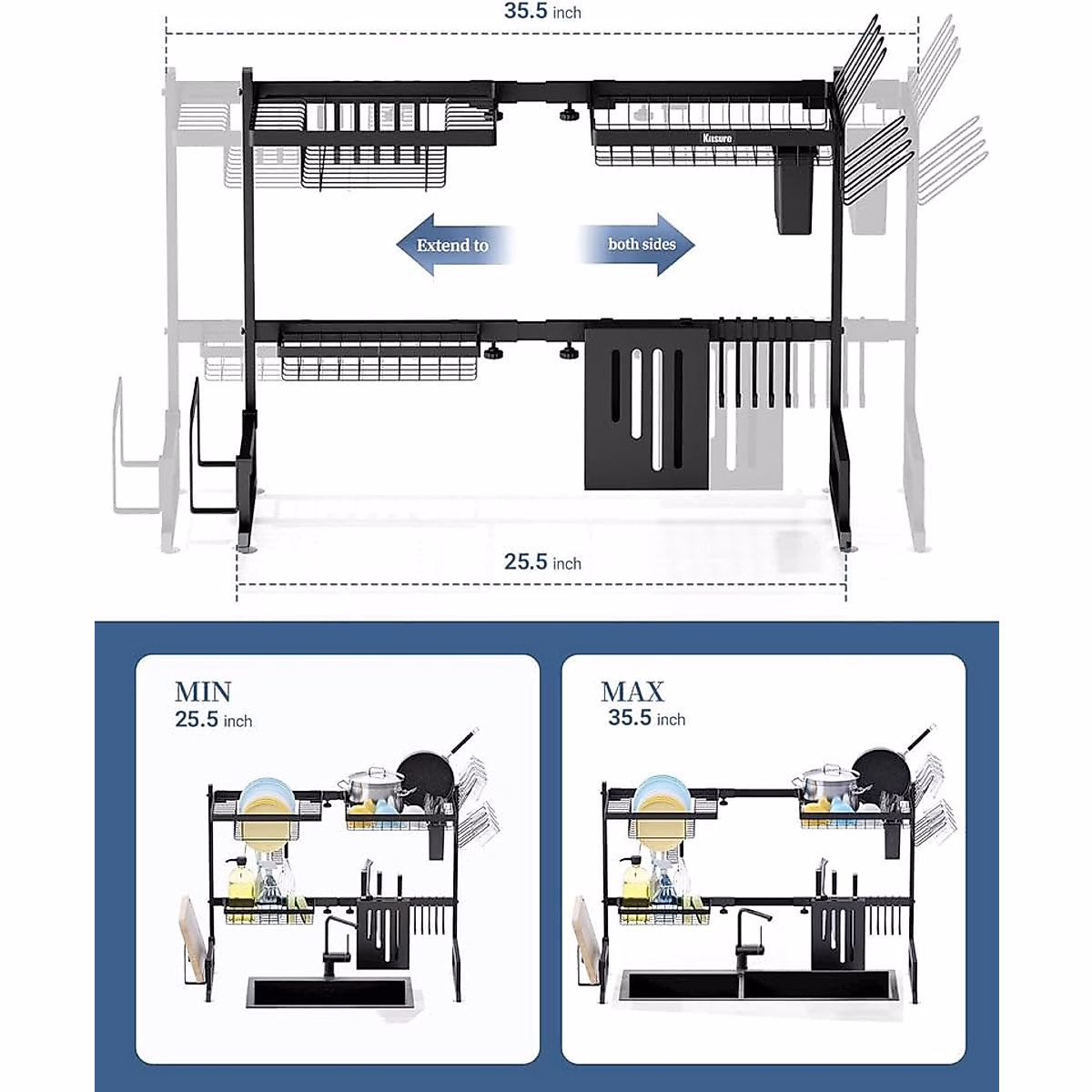 35.5 inch

Kitsure

Extend to

both sides

25.5 inch

MIN
25.5 inch

MAX
35.5 inch