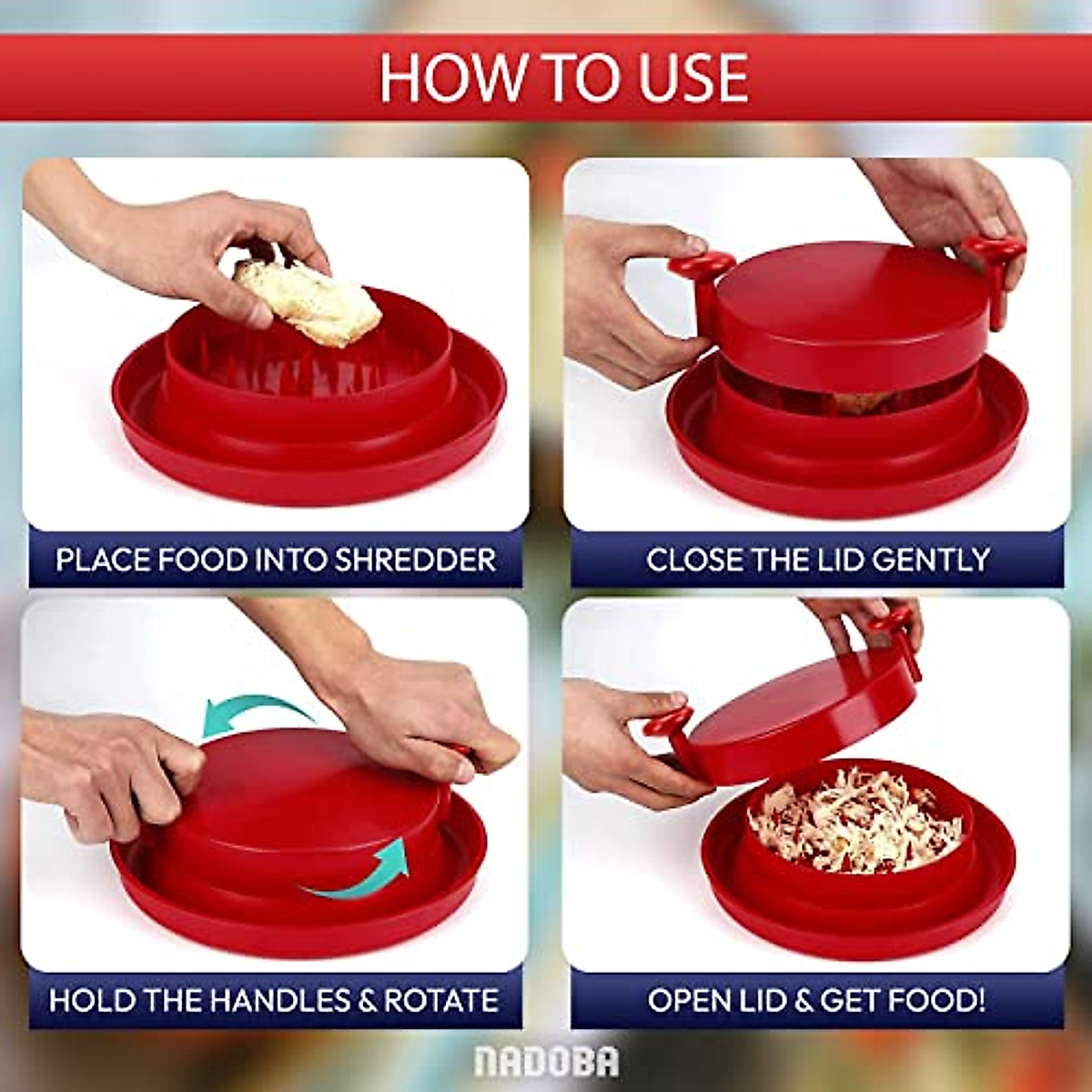 HOW TO USE

PLACE FOOD INTO SHREDDER

CLOSE THE LID GENTLY

HOLD THE HANDLES & ROTATE

OPEN LID & GET FOOD!

NADOBA