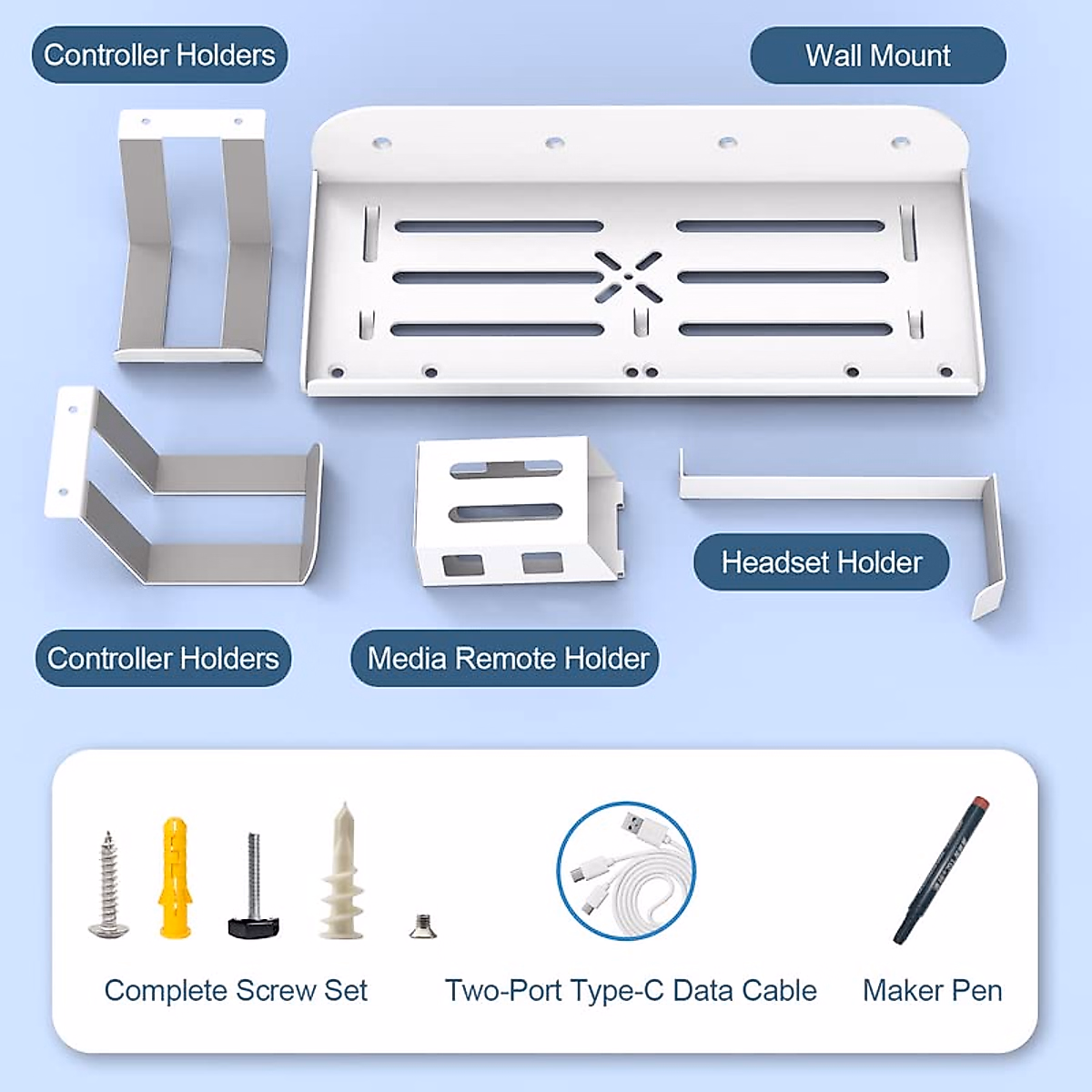 Controller Holders

Wall Mount

Headset Holder

Controller Holders

Media Remote Holder

Complete Screw Set

Two-Port Type-C Data Cable

Maker Pen