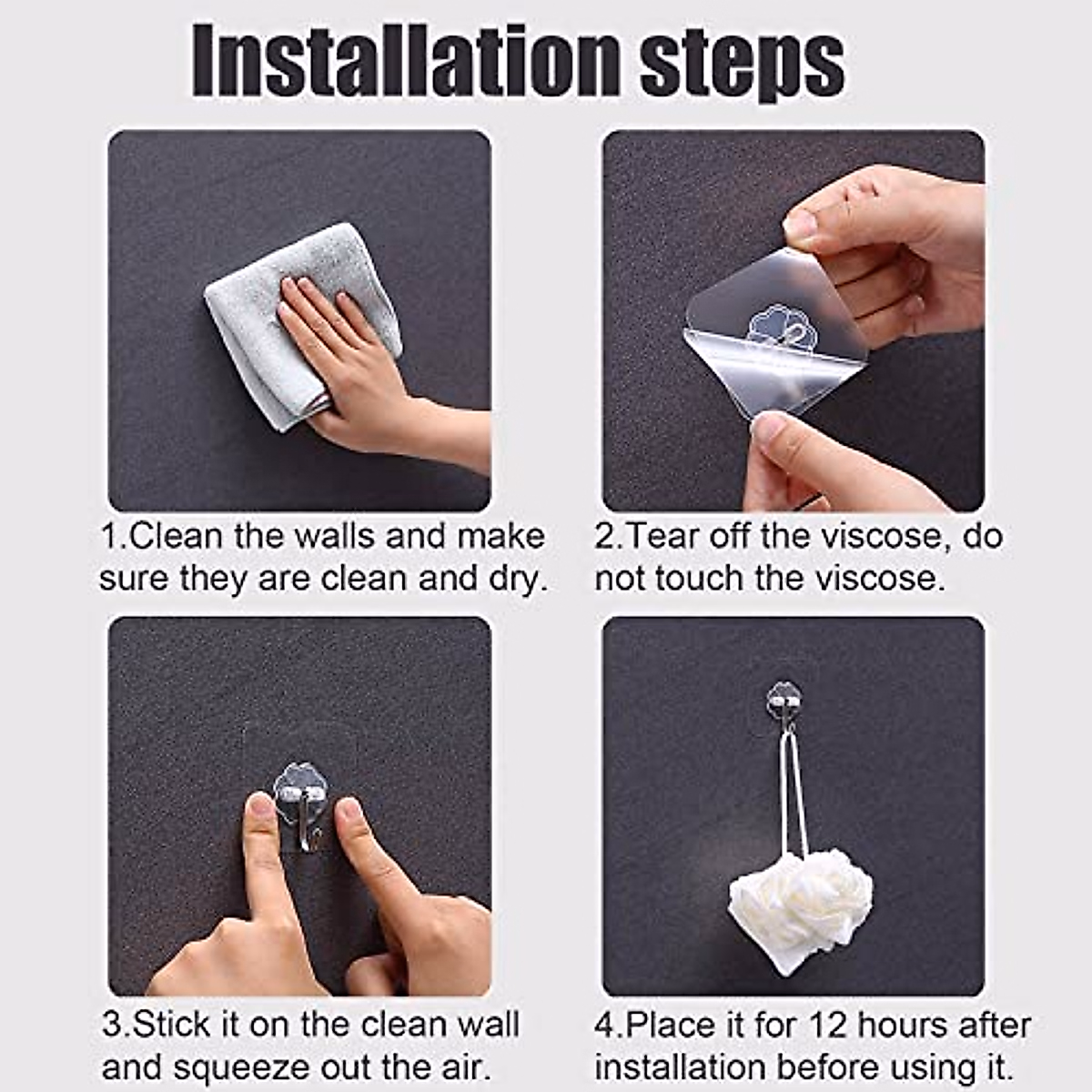 Installation steps

1.Clean the walls and make sure they are clean and dry.

2.Tear off the viscose, do not touch the viscose.

3.Stick it on the clean wall and squeeze out the air.

4.Place it for 12 hours after installation before using it.