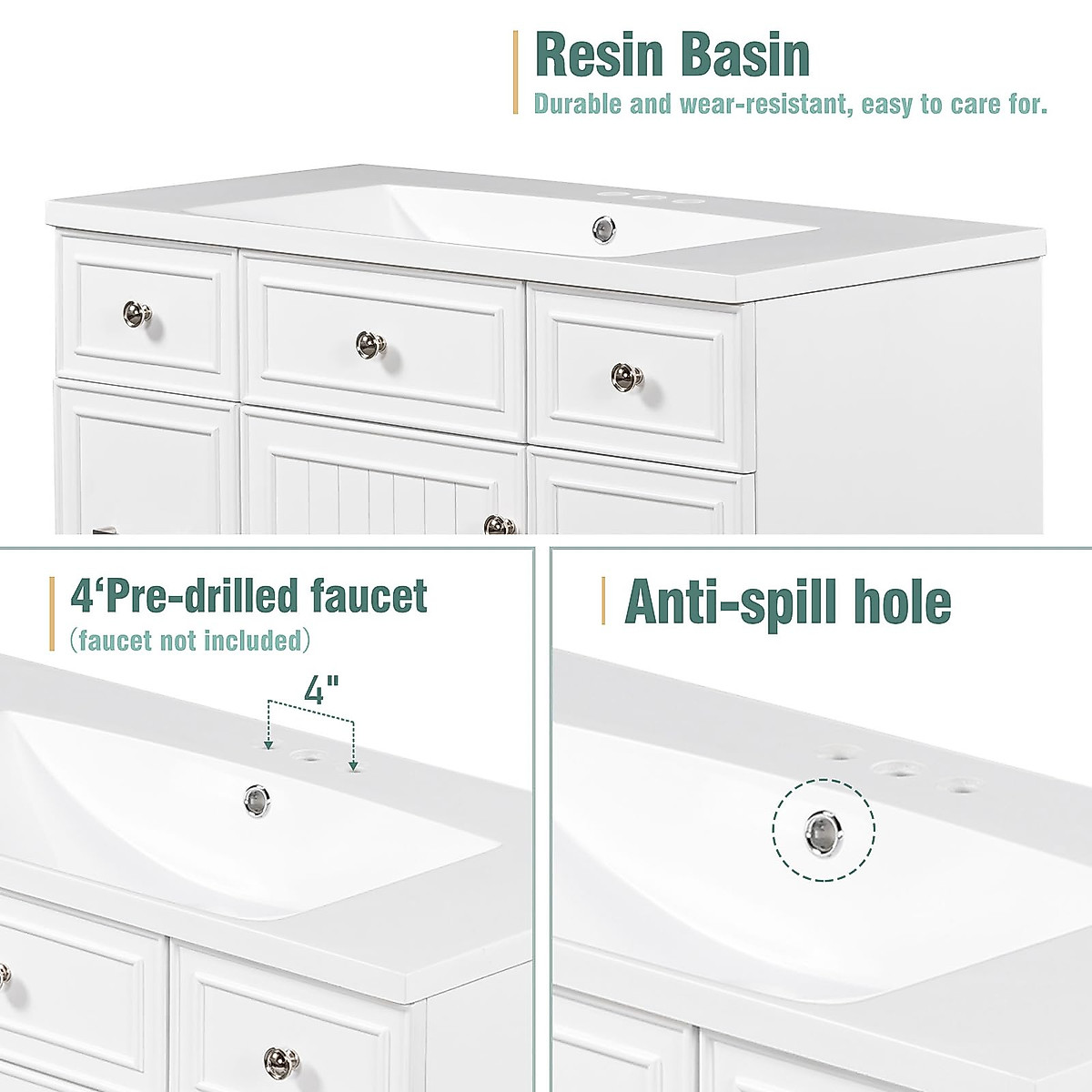 Resin Basin

Durable and wear-resistant, easy to care for.

4‘Pre-drilled faucet

(faucet not included)

4"

Anti-spill hole