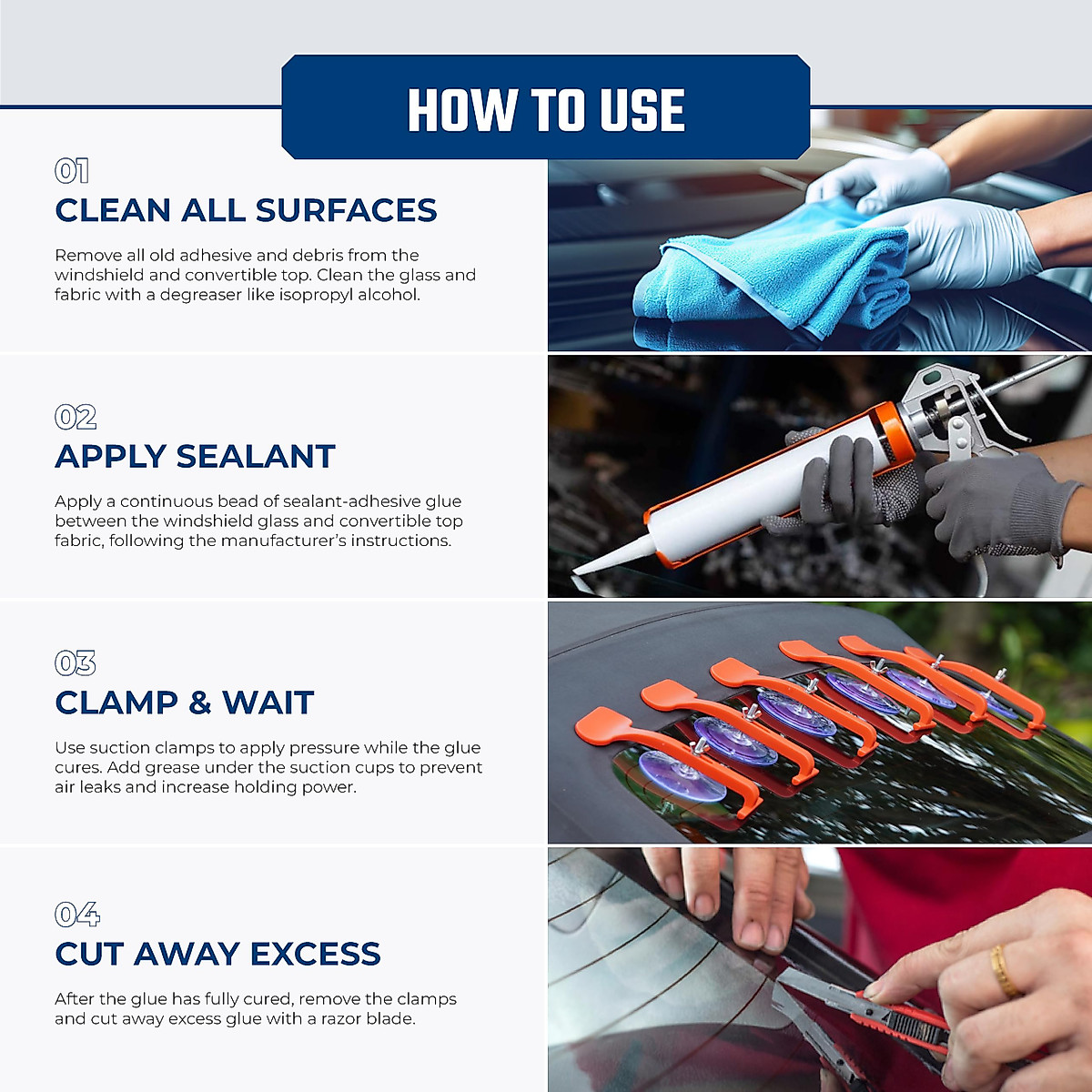 HOW TO USE

01
CLEAN ALL SURFACES

Remove all old adhesive and debris from the windshield and convertible top. Clean the glass and fabric with a degreaser like isopropyl alcohol.

02
APPLY SEALANT

Apply a continuous bead of sealant-adhesive glue between the windshield glass and convertible top fabric, following the manufacturer's instructions.

03
CLAMP & WAIT

Use suction clamps to apply pressure while the glue cures. Add grease under the suction cups to prevent air leaks and increase holding power.

04
CUT AWAY EXCESS

After the glue has fully cured, remove the clamps and cut away excess glue with a razor blade.