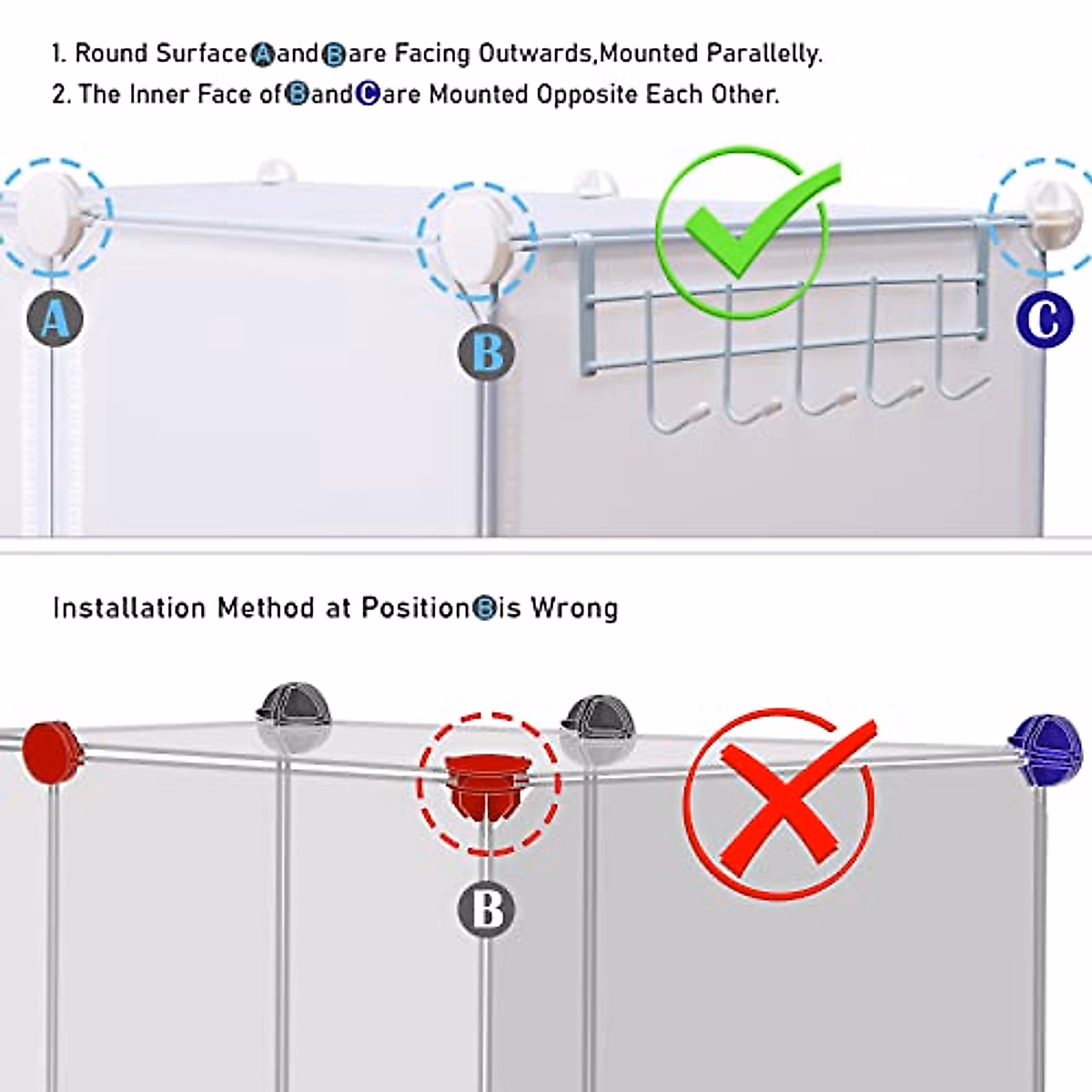 1. Round Surface A and B are Facing Outwards,Mounted Parallelly.
2. The Inner Face of B and C are Mounted Opposite Each Other.

A

B

C

Installation Method at Position B is Wrong

B