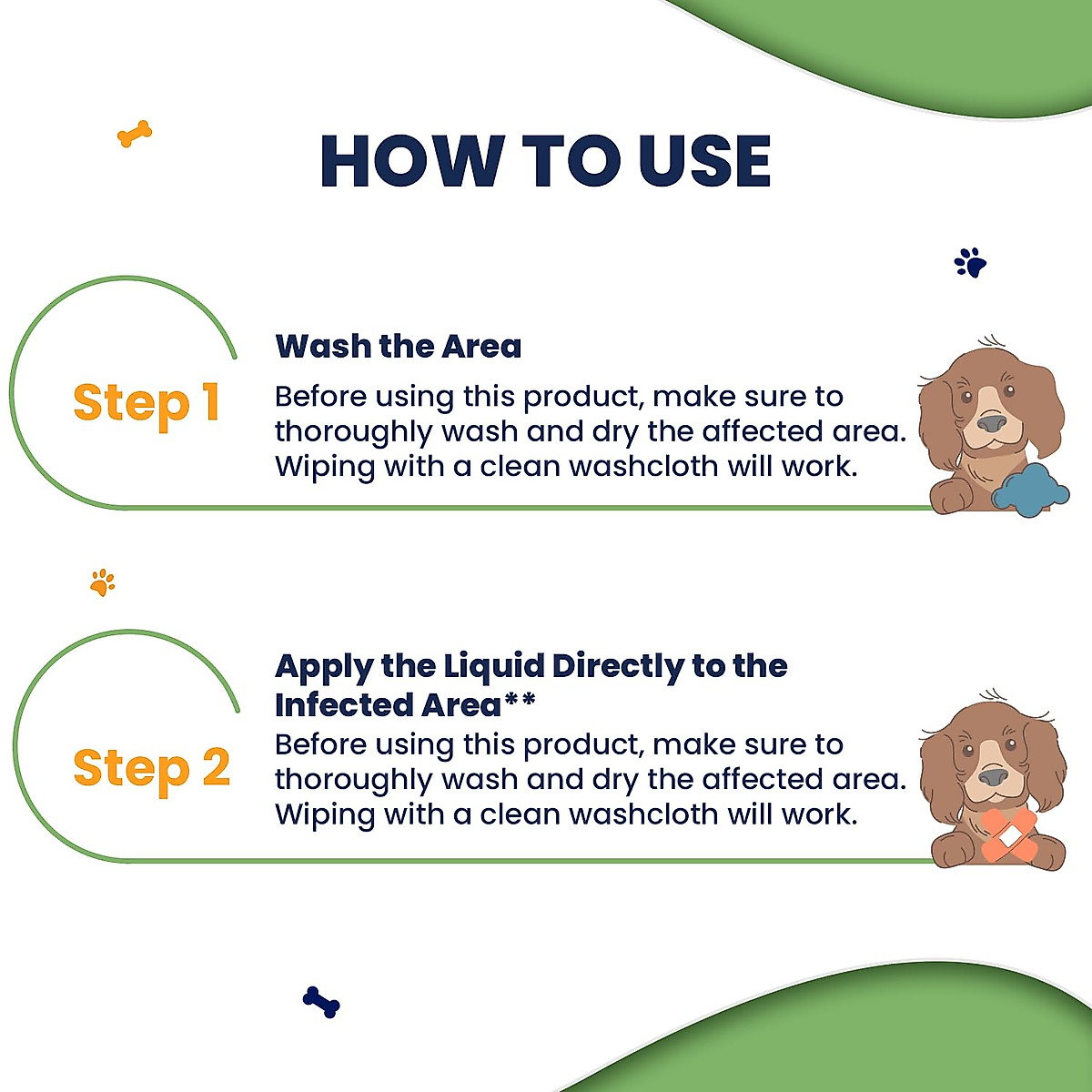 HOW TO USE

Step 1

Wash the Area

Before using this product, make sure to thoroughly wash and dry the affected area. Wiping with a clean washcloth will work.

Step 2

Apply the Liquid Directly to the Infected Area**

Before using this product, make sure to thoroughly wash and dry the affected area. Wiping with a clean washcloth will work.