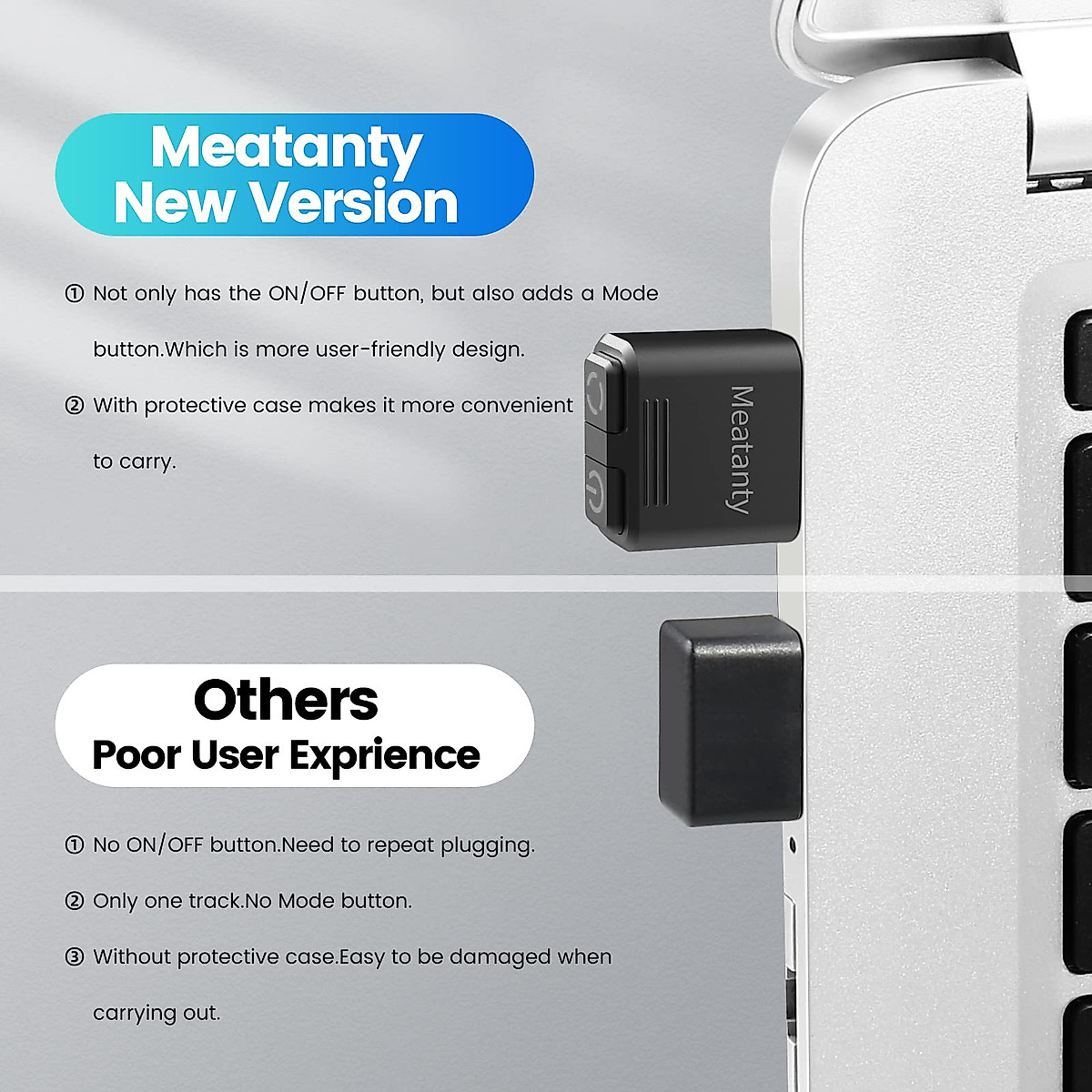 Meatanty
New Version

① Not only has the ON/OFF button, but also adds a Mode button.Which is more user-friendly design.

② With protective case makes it more convenient to carry.

Meatanty

Others
Poor User Exprience

① No ON/OFF button.Need to repeat plugging.

② Only one track.No Mode button.

③ Without protective case.Easy to be damaged when carrying out.